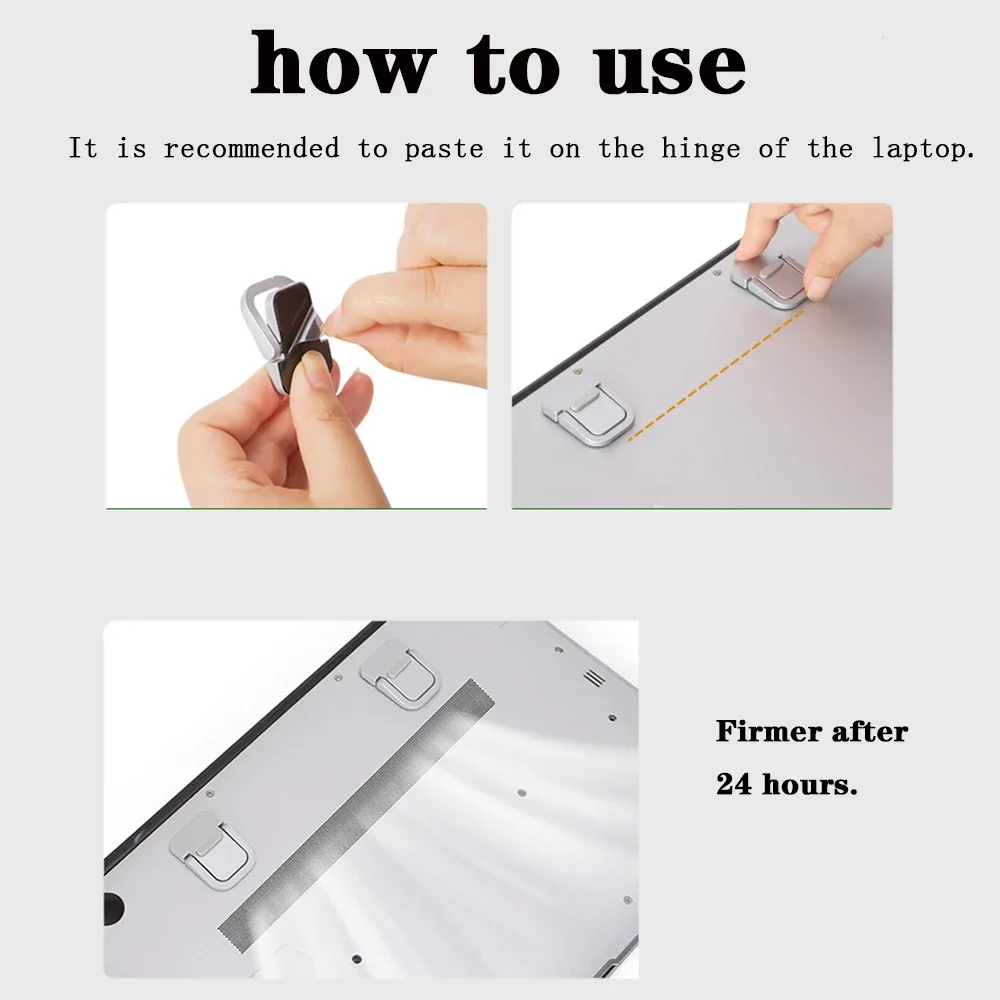 how to use

It is recommended to paste it on the hinge of the laptop.

Firmer after
24 hours.