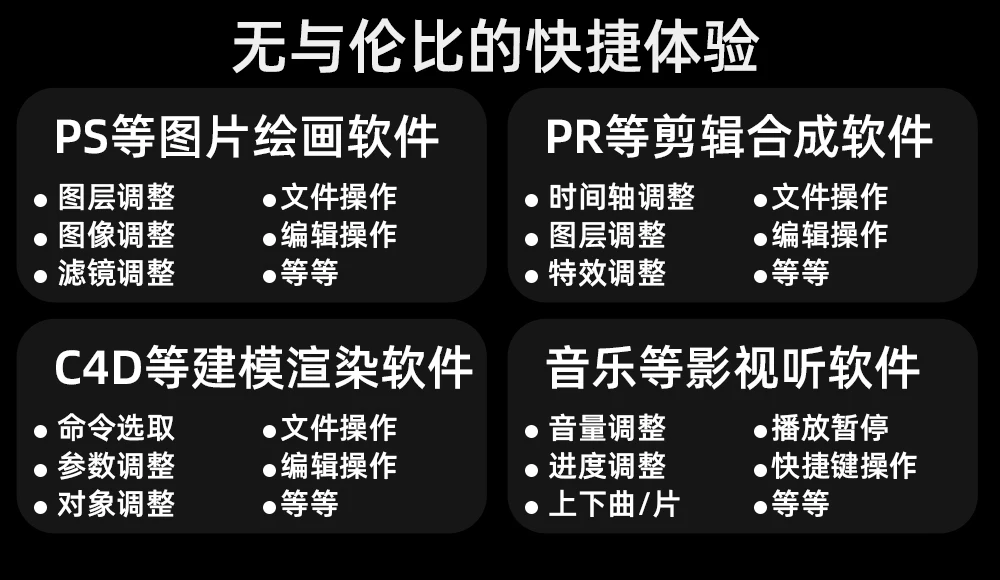 无与伦比的快捷体验

PS等图片绘画软件
• 图层调整
• 图像调整
• 滤镜调整
• 文件操作
• 编辑操作
• 等等

PR等剪辑合成软件
• 时间轴调整
• 图层调整
• 特效调整
• 文件操作
• 编辑操作
• 等等

C4D等建模渲染软件
• 命令选取
• 参数调整
• 对象调整
• 文件操作
• 编辑操作
• 等等

音乐等影视听软件
• 音量调整
• 进度调整
• 上下曲/片
• 播放暂停
• 快捷键操作
• 等等