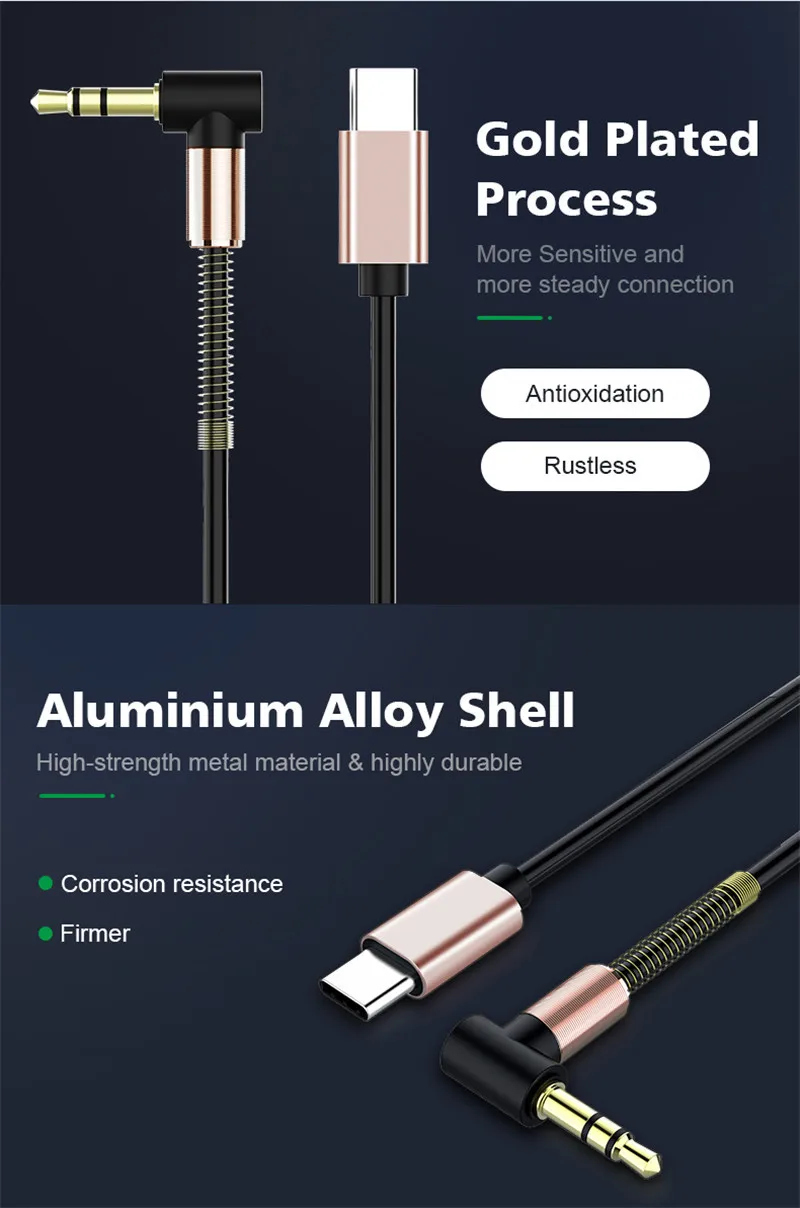 Gold Plated Process

More Sensitive and more steady connection

Antioxidation

Rustless

Aluminium Alloy Shell

High-strength metal material & highly durable

Corrosion resistance

Firmer