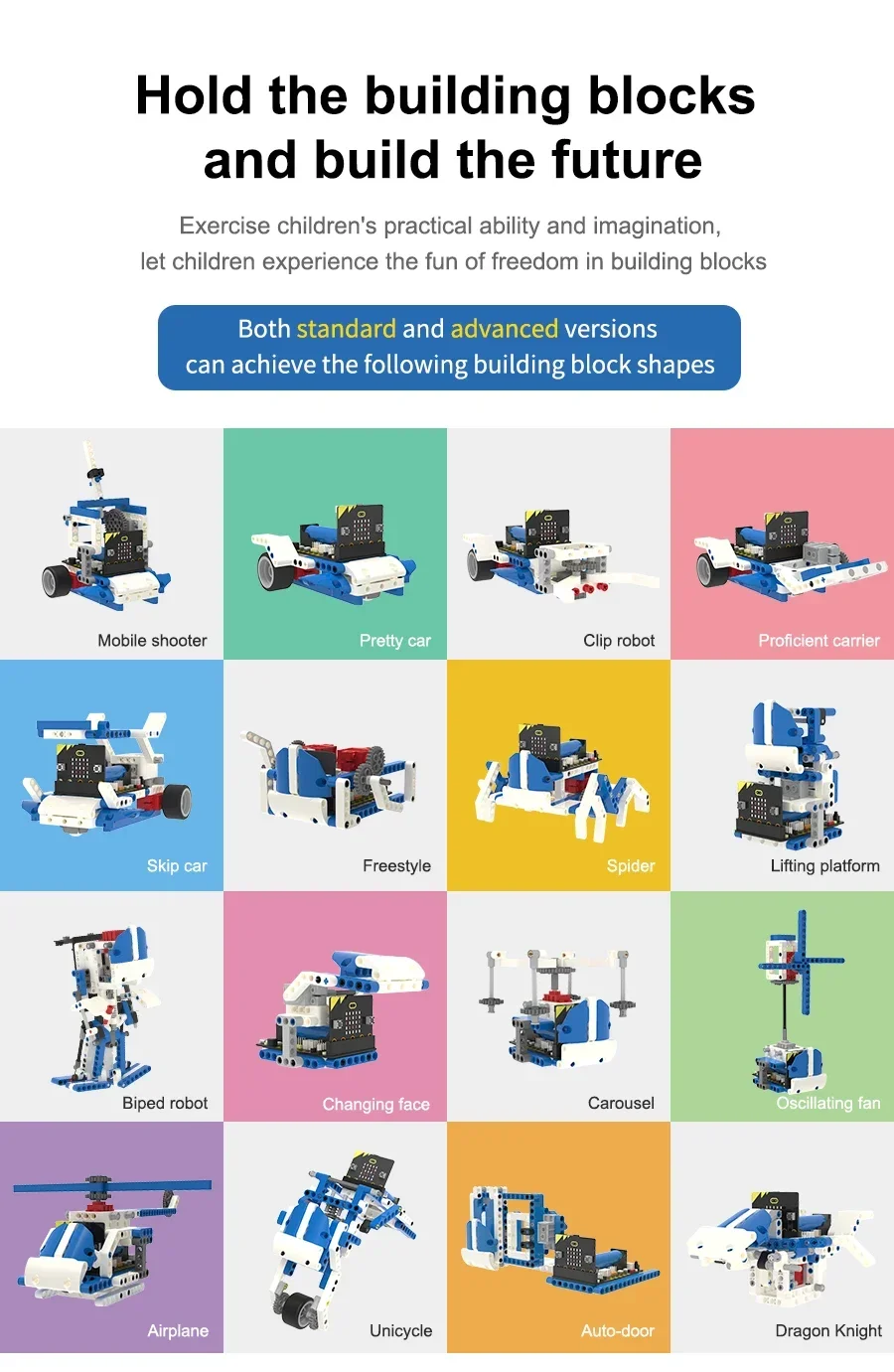 Hold the building blocks and build the future

Exercise children's practical ability and imagination, let children experience the fun of freedom in building blocks

Both standard and advanced versions can achieve the following building block shapes

Mobile shooter

Pretty car

Clip robot

Proficient carrier

Skip car

Freestyle

Spider

Lifting platform

Biped robot

Changing face

Carousel

Oscillating fan

Airplane

Unicycle

Auto-door

Dragon Knight