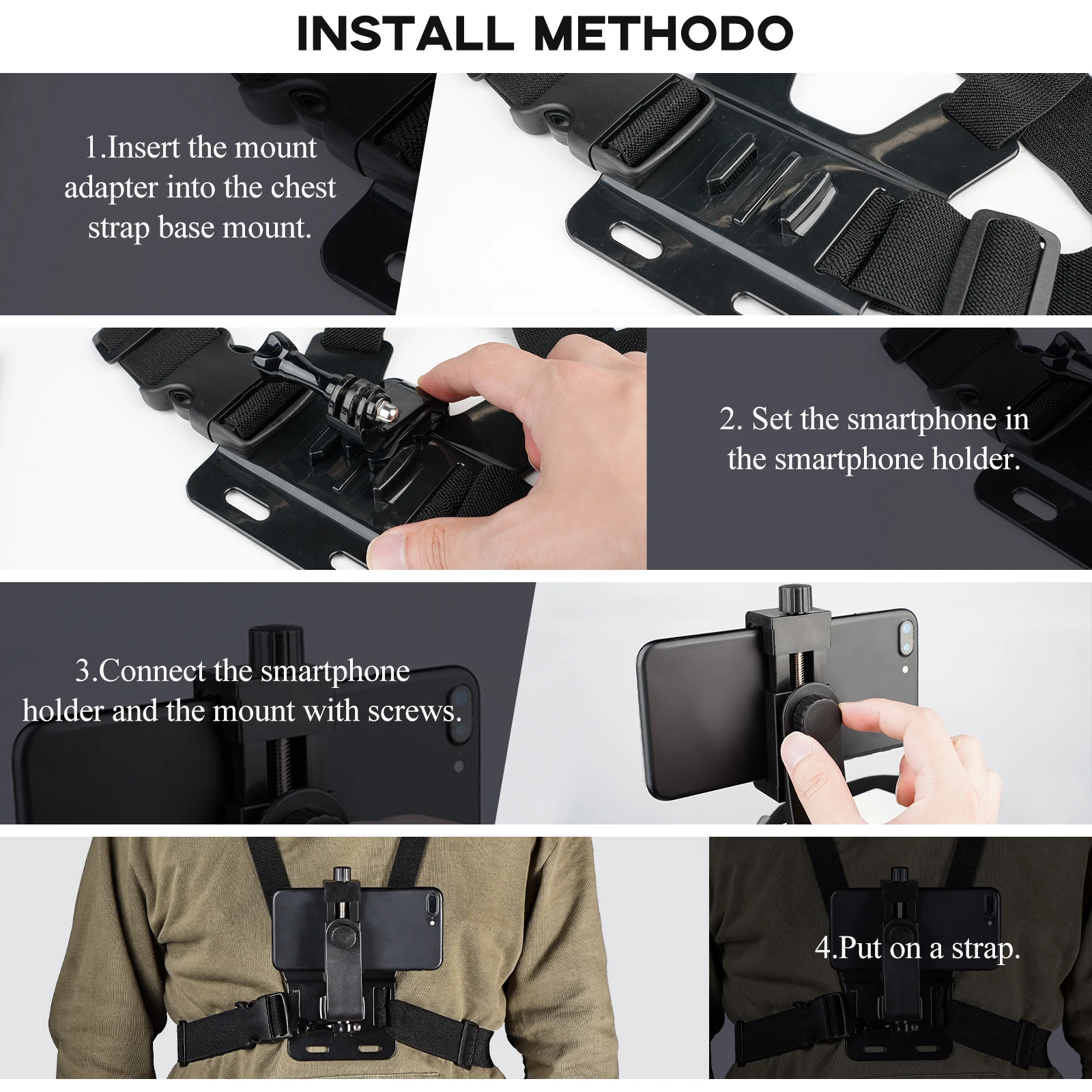 INSTALL METHODO

1.Insert the mount adapter into the chest strap base mount.

2. Set the smartphone in the smartphone holder.

3.Connect the smartphone holder and the mount with screws.

4.Put on a strap.