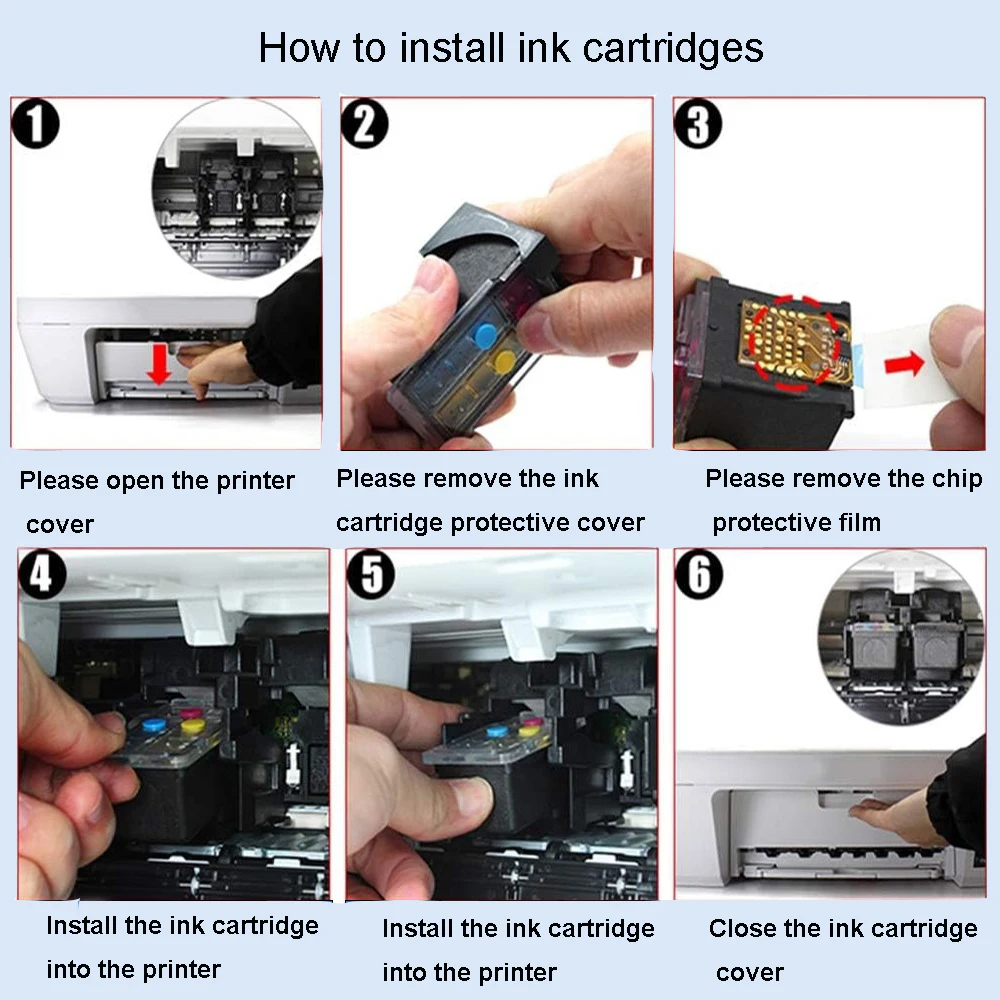 How to install ink cartridges

1

Please open the printer cover

2

Please remove the ink cartridge protective cover

3

Please remove the chip protective film

4

Install the ink cartridge into the printer

5

Install the ink cartridge into the printer

6

Close the ink cartridge cover