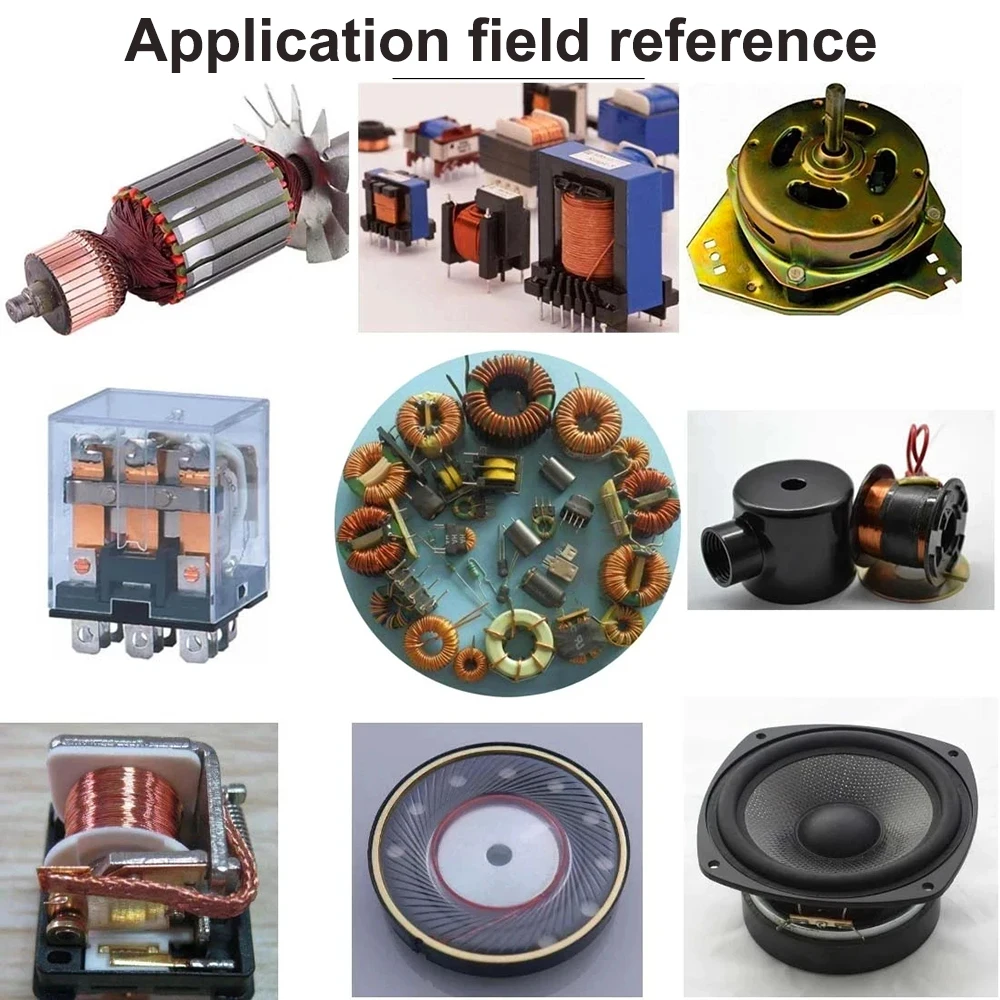 Application field reference