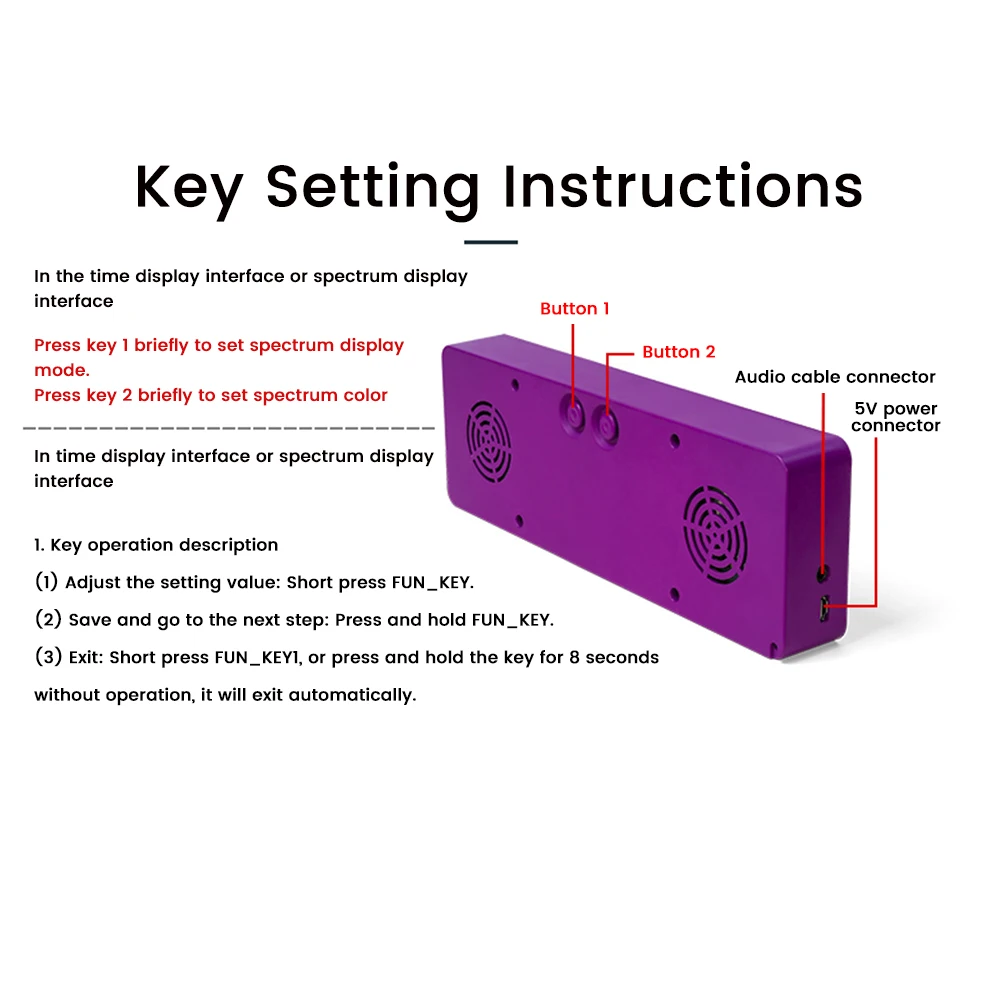 Key Setting Instructions

In the time display interface or spectrum display interface

Press key 1 briefly to set spectrum display mode.
Press key 2 briefly to set spectrum color

In time display interface or spectrum display interface

1. Key operation description

(1) Adjust the setting value: Short press FUN_KEY.

(2) Save and go to the next step: Press and hold FUN_KEY.

(3) Exit: Short press FUN_KEY1, or press and hold the key for 8 seconds without operation, it will exit automatically.

Button 1

Button 2

Audio cable connector

5V power connector