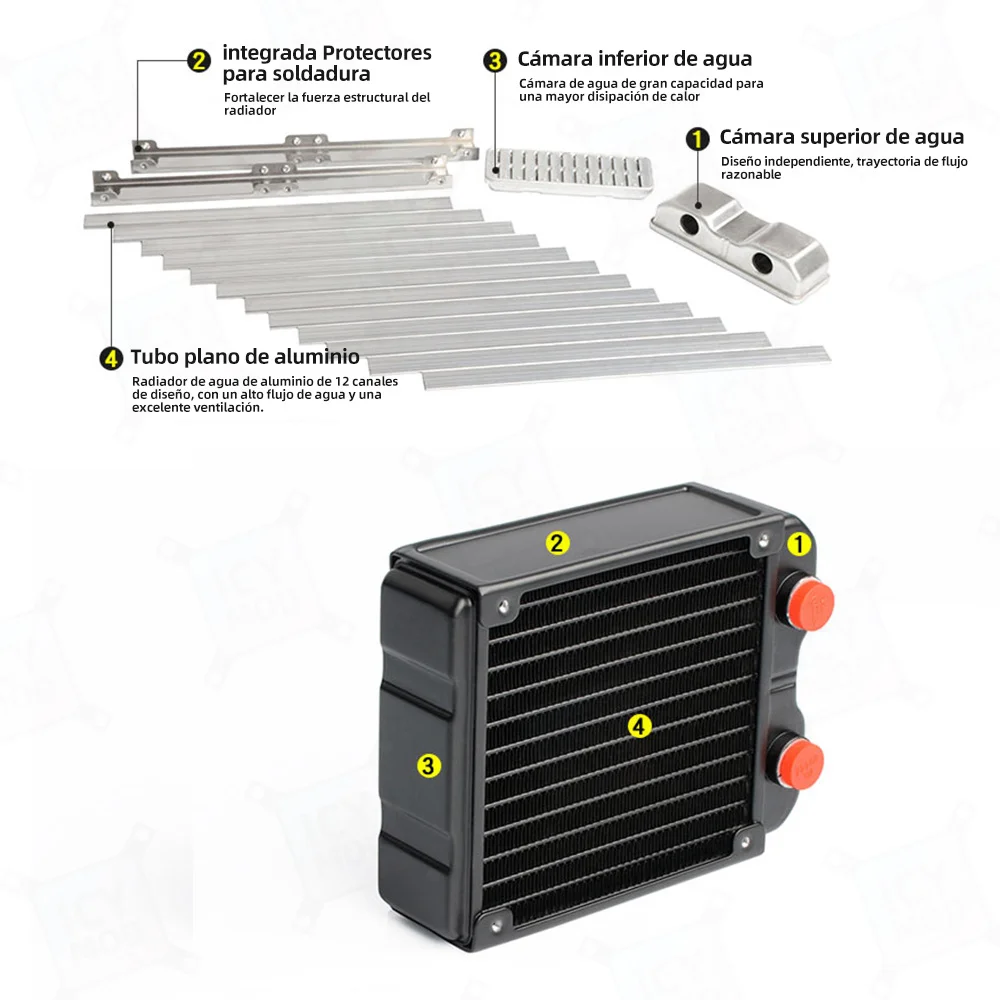 2 integrada Protectores para soldadura
Fortalecer la fuerza estructural del radiador

3 Cámara inferior de agua
Cámara de agua de gran capacidad para una mayor disipación de calor

1 Cámara superior de agua
Diseño independiente, trayectoria de flujo razonable

4 Tubo plano de aluminio
Radiador de agua de aluminio de 12 canales de diseño, con un alto flujo de agua y una excelente ventilación.

2

1

4

3