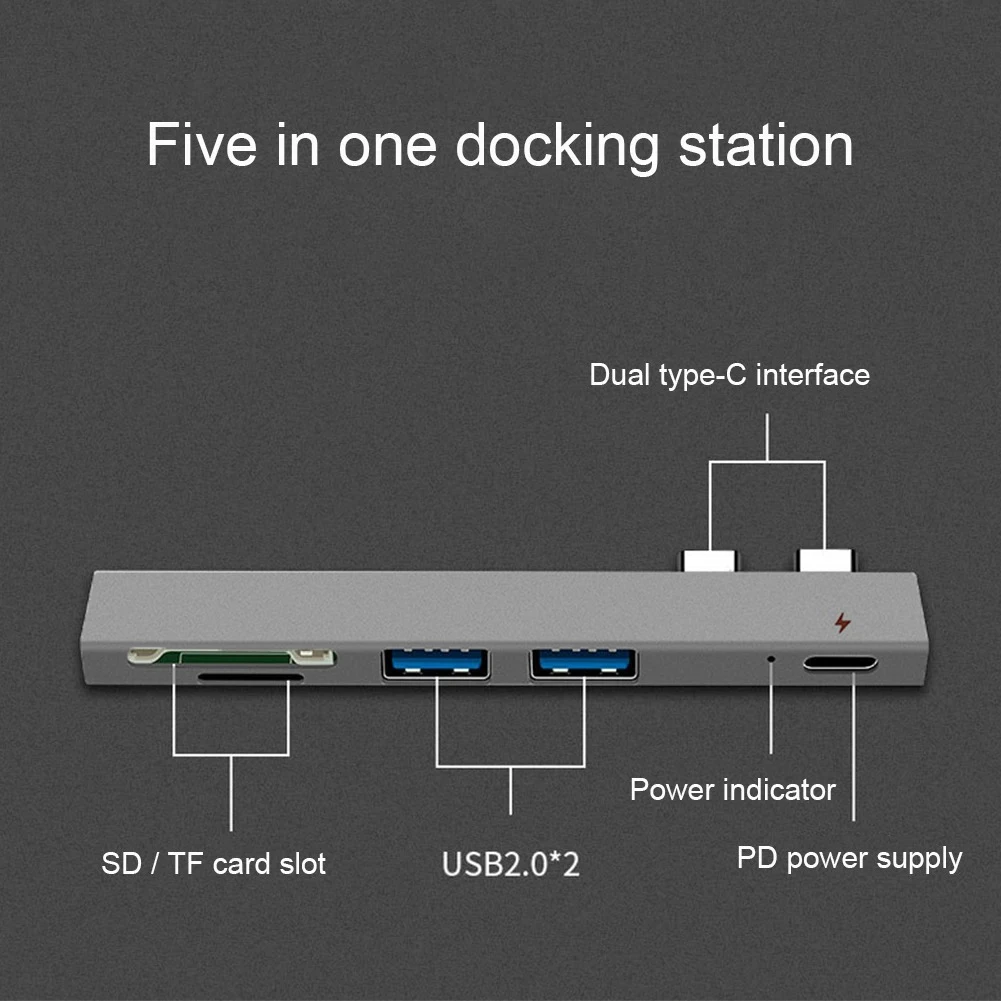 Five in one docking station

Dual type-C interface

Power indicator

SD / TF card slot

USB2.0*2

PD power supply