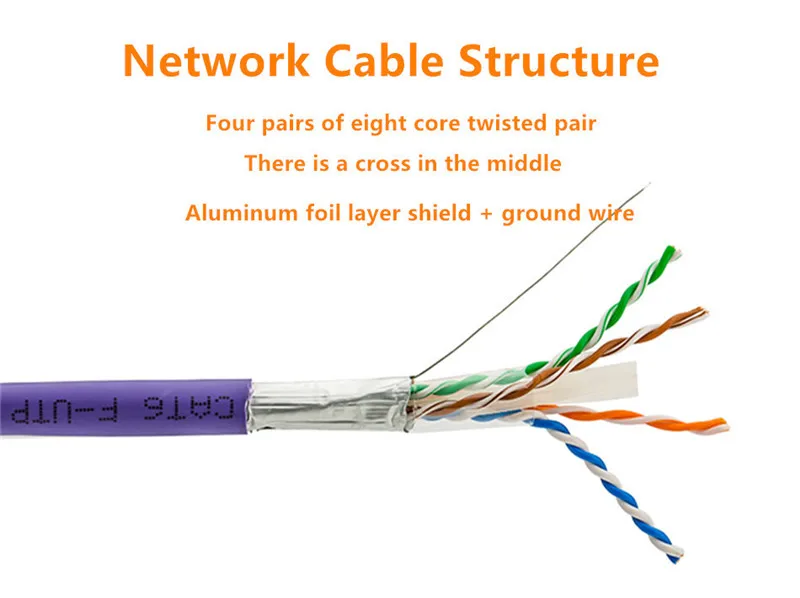 Network Cable Structure

Four pairs of eight core twisted pair

There is a cross in the middle

Aluminum foil layer shield + ground wire

CAT6 F-UTP