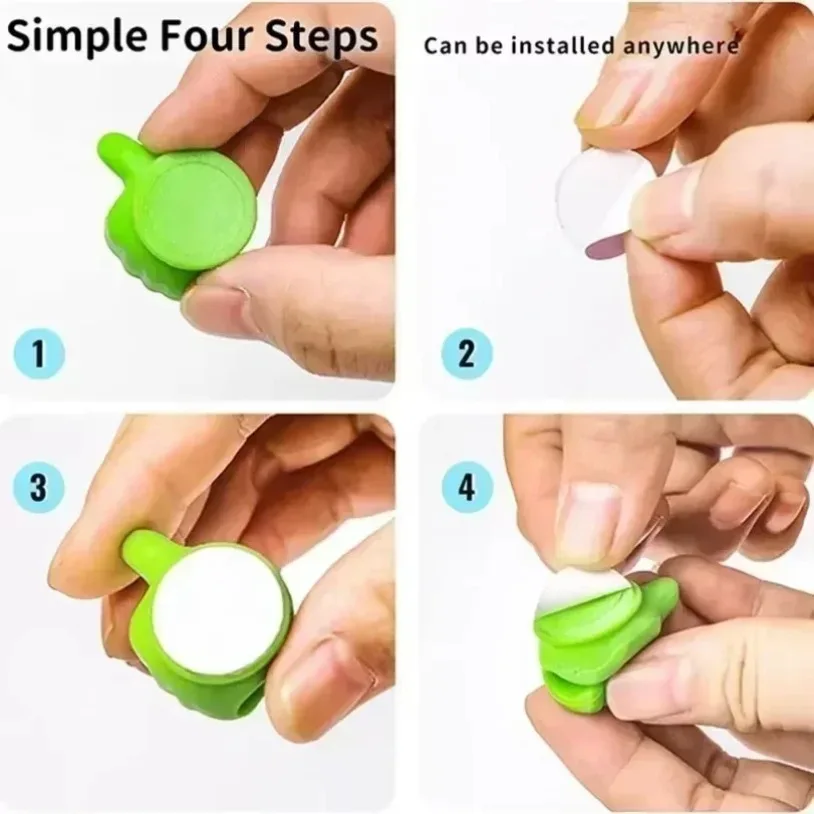 Simple Four Steps

Can be installed anywhere

1

2

3

4