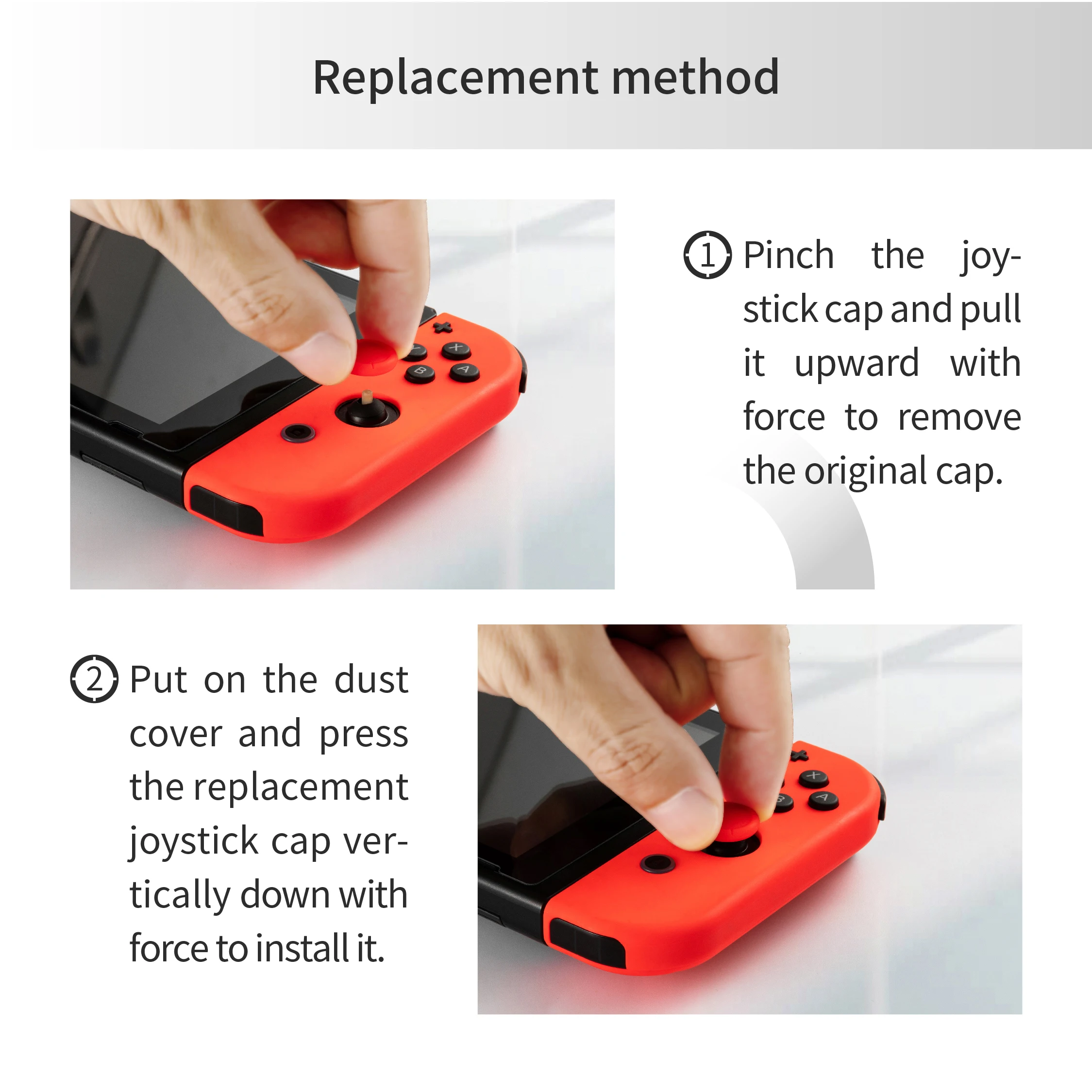 Replacement method

① Pinch the joystick cap and pull it upward with force to remove the original cap.

② Put on the dust cover and press the replacement joystick cap vertically down with force to install it.