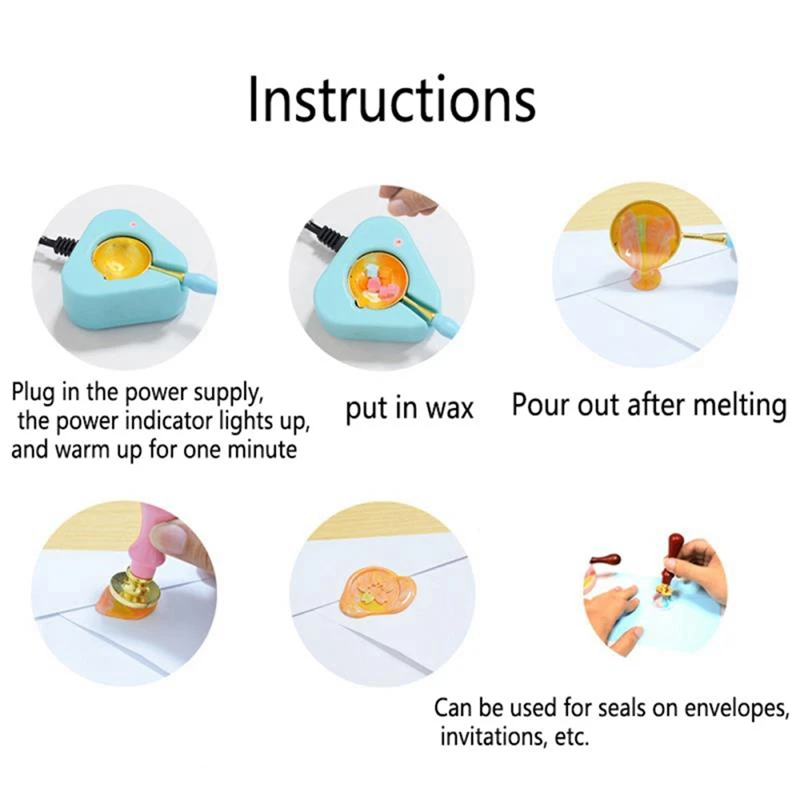 Instructions

Plug in the power supply, the power indicator lights up, and warm up for one minute

put in wax

Pour out after melting

Can be used for seals on envelopes, invitations, etc.