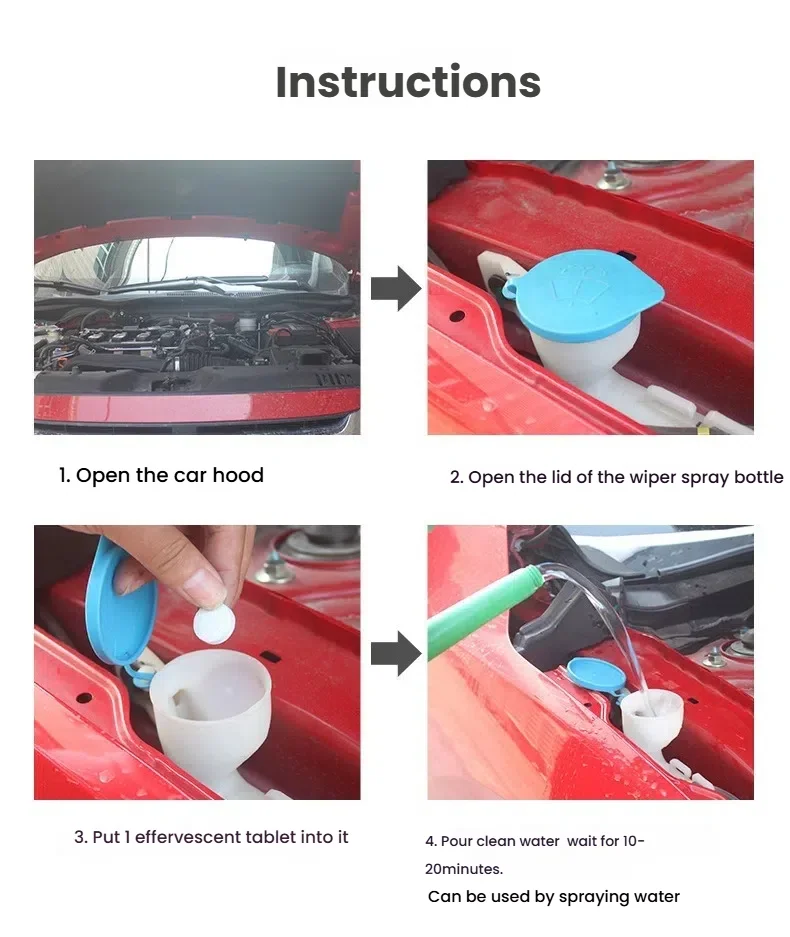 Instructions

1. Open the car hood

2. Open the lid of the wiper spray bottle

3. Put 1 effervescent tablet into it

4. Pour clean water wait for 10-20minutes.
Can be used by spraying water