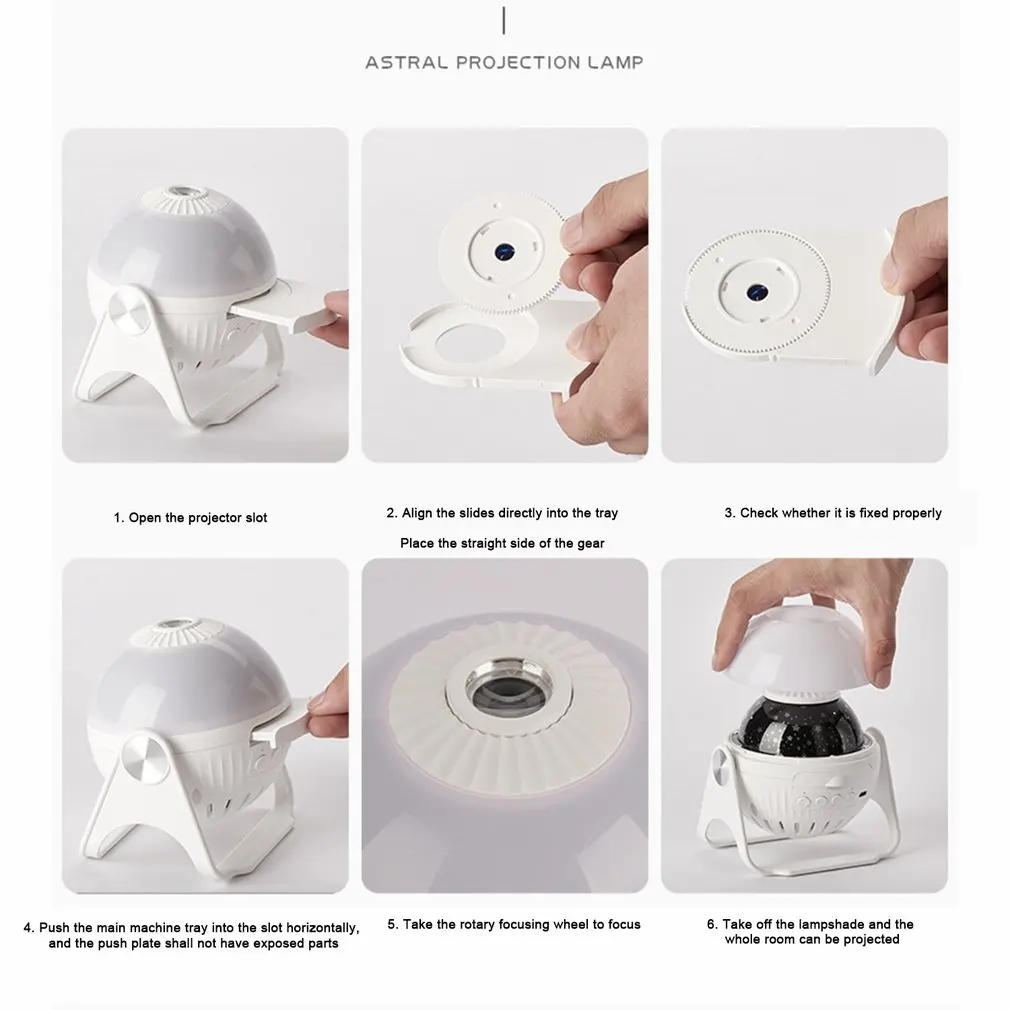 ASTRAL PROJECTION LAMP

1. Open the projector slot

2. Align the slides directly into the tray

Place the straight side of the gear

3. Check whether it is fixed properly

4. Push the main machine tray into the slot horizontally, and the push plate shall not have exposed parts

5. Take the rotary focusing wheel to focus

6. Take off the lampshade and the whole room can be projected