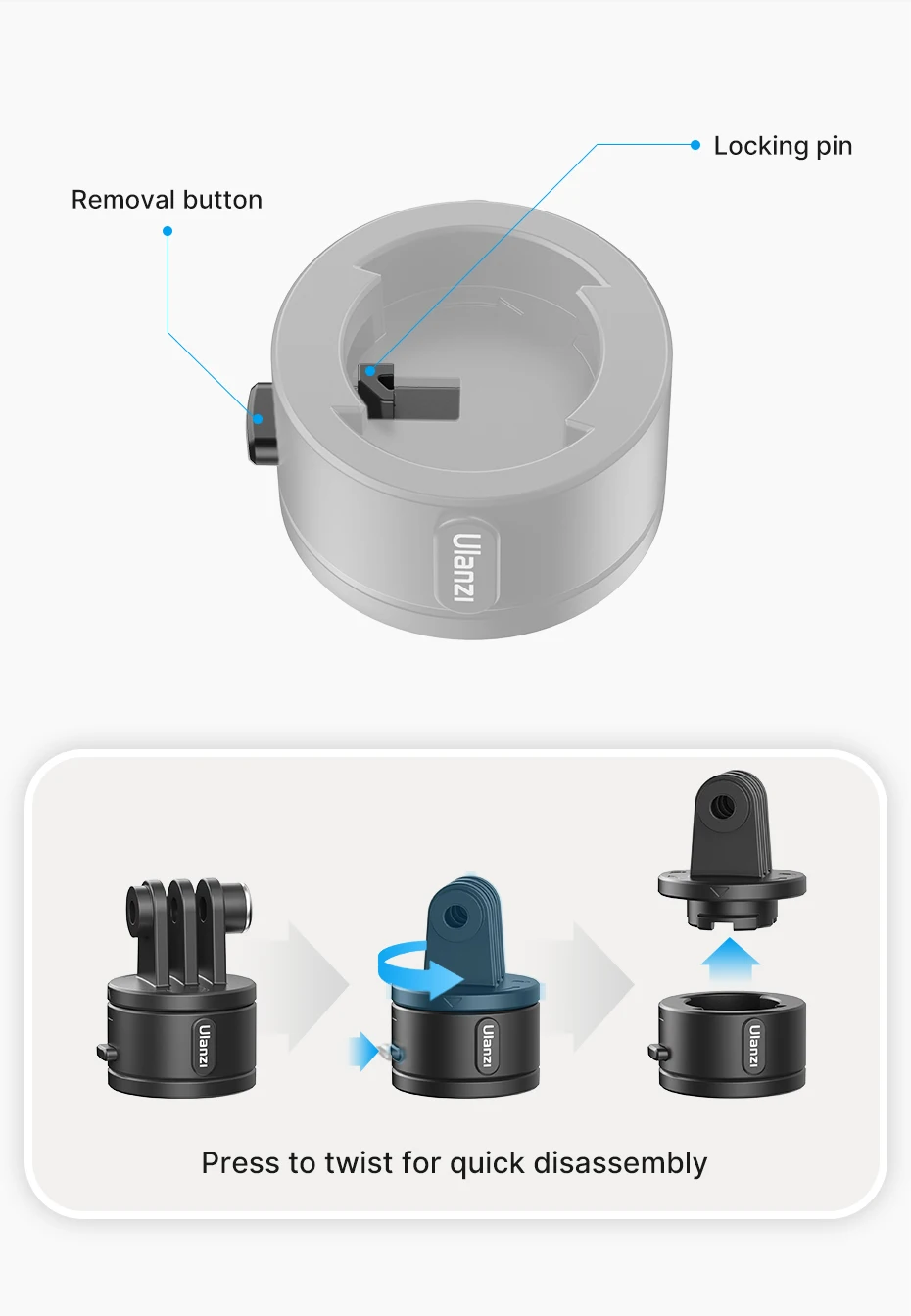 Locking pin

Removal button

Ulanzi

Ulanzi

Ulanzi

Ulanzi

Press to twist for quick disassembly