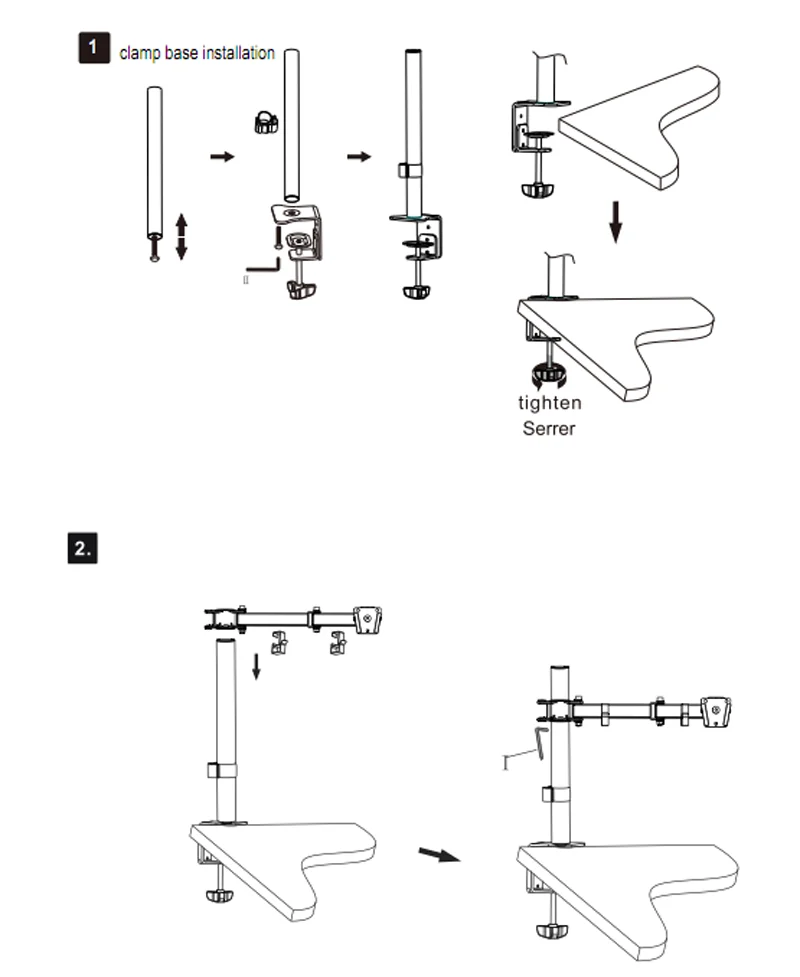 1 clamp base installation

II

tighten
Serrer

2.

I