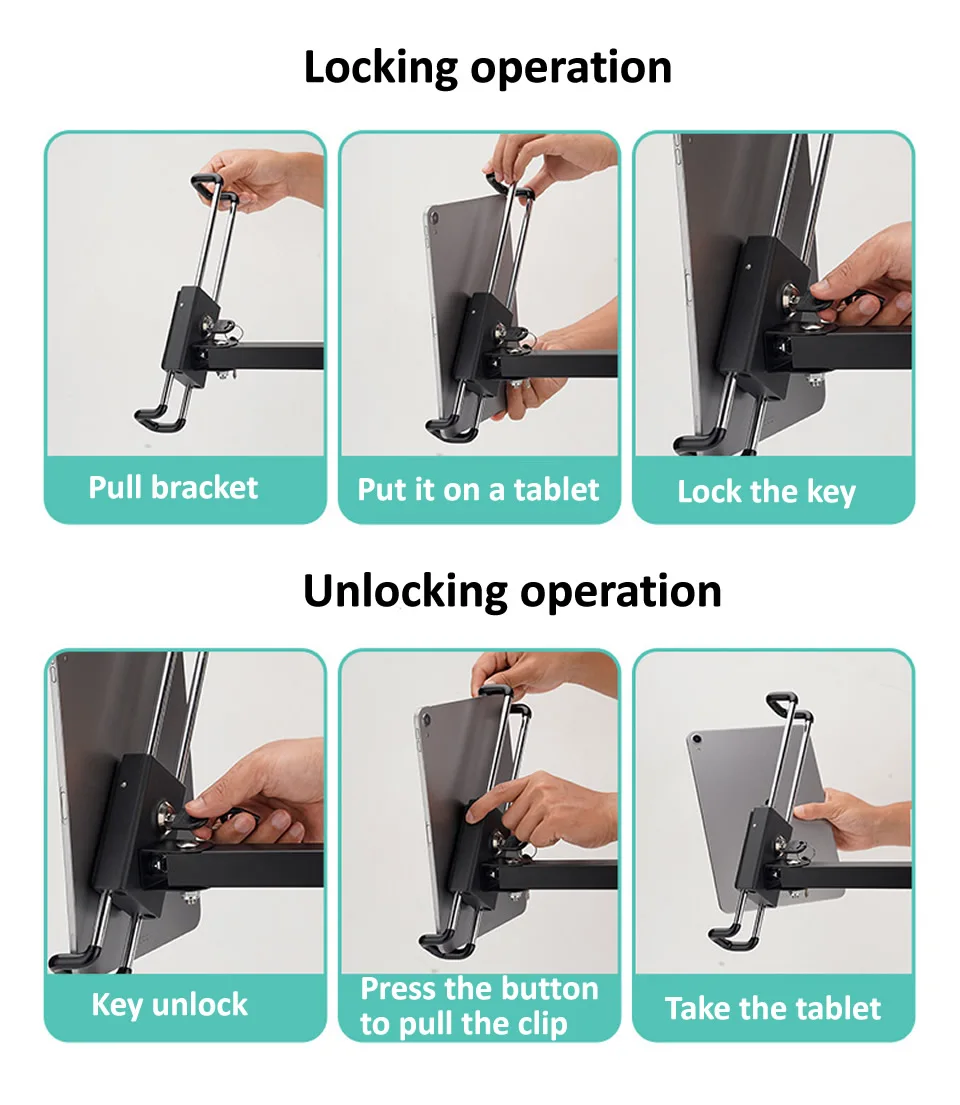 Locking operation

Pull bracket

Put it on a tablet

Lock the key

Unlocking operation

Key unlock

Press the button to pull the clip

Take the tablet