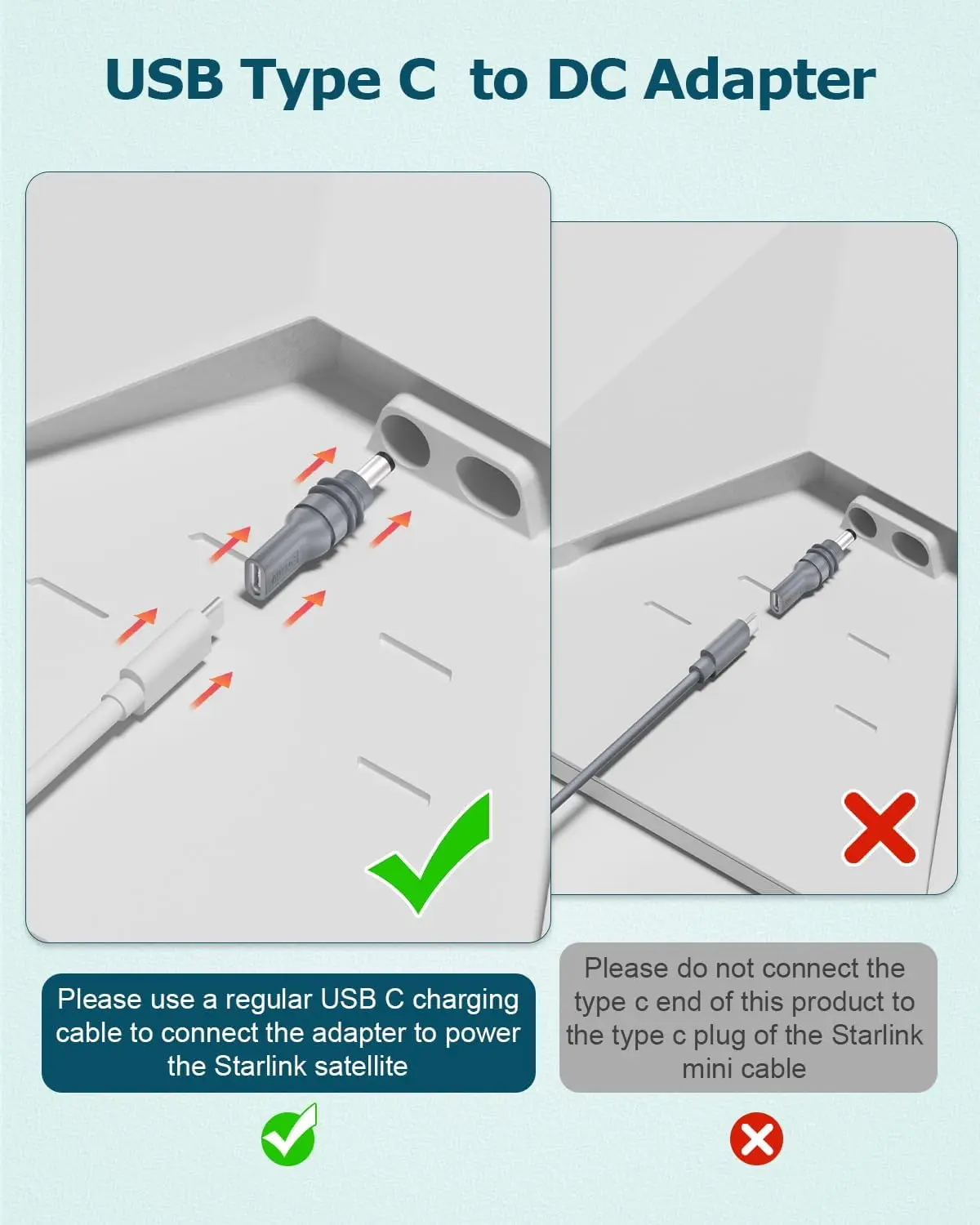 USB Type C  to DC Adapter

Please use a regular USB C charging cable to connect the adapter to power the Starlink satellite

Please do not connect the type c end of this product to the type c plug of the Starlink mini cable