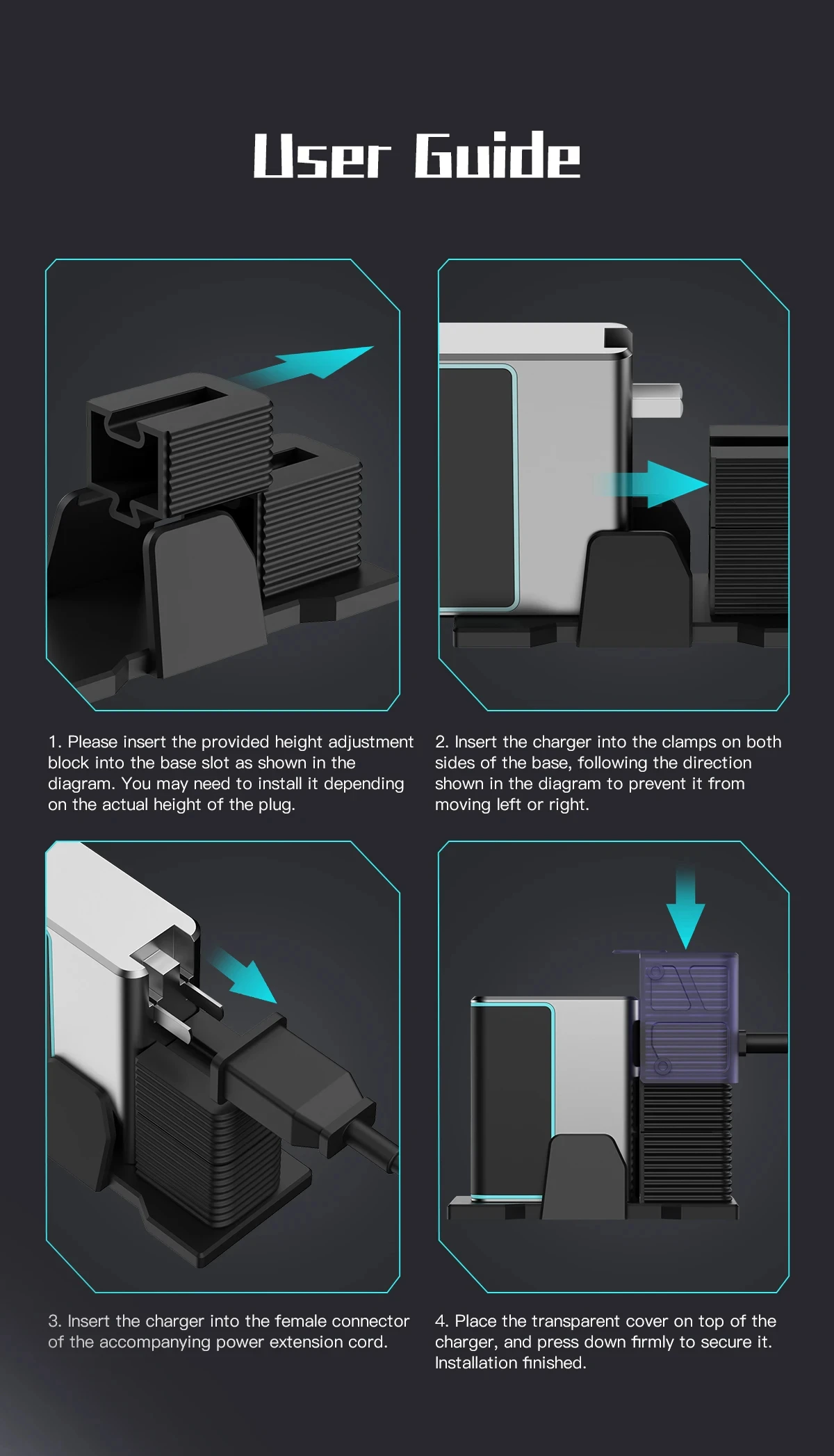 User Guide

1. Please insert the provided height adjustment block into the base slot as shown in the diagram. You may need to install it depending on the actual height of the plug.

2. Insert the charger into the clamps on both sides of the base, following the direction shown in the diagram to prevent it from moving left or right.

3. Insert the charger into the female connector of the accompanying power extension cord.

4. Place the transparent cover on top of the charger, and press down firmly to secure it. Installation finished.