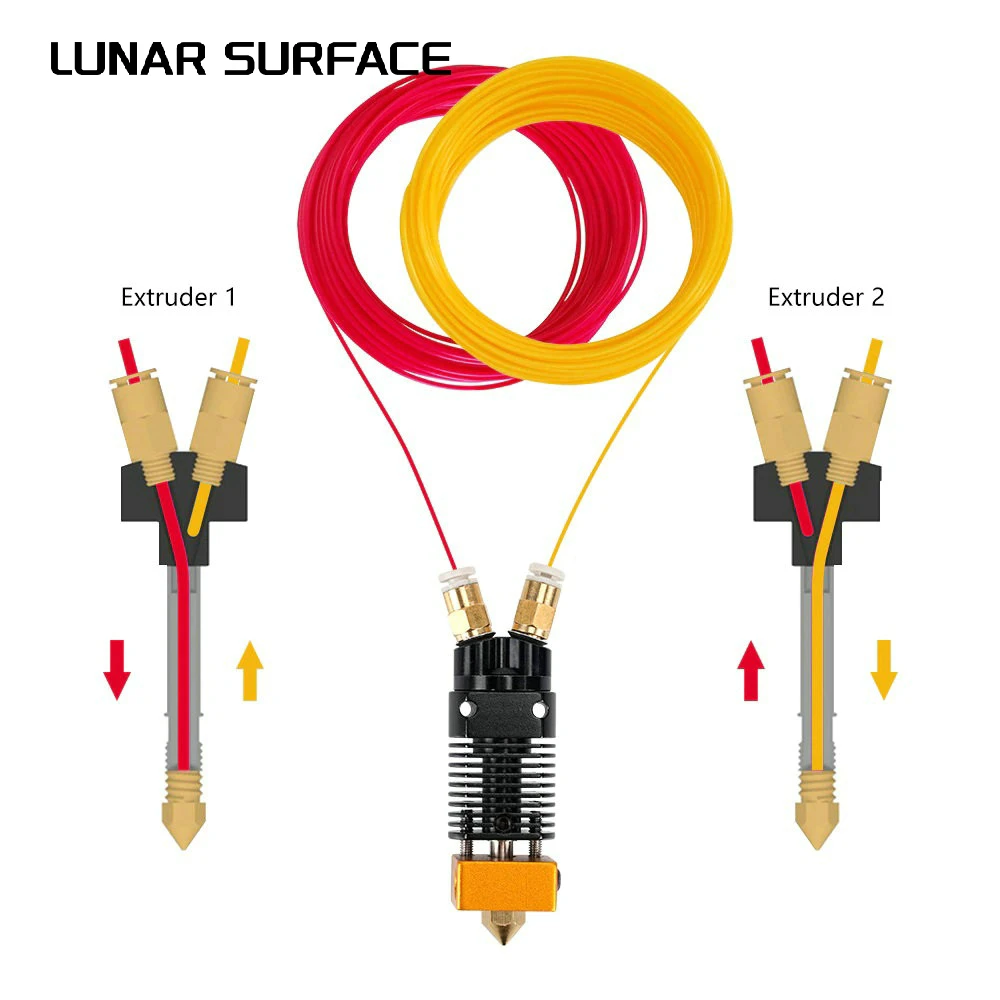 LUNAR SURFACE

Extruder 1

Extruder 2