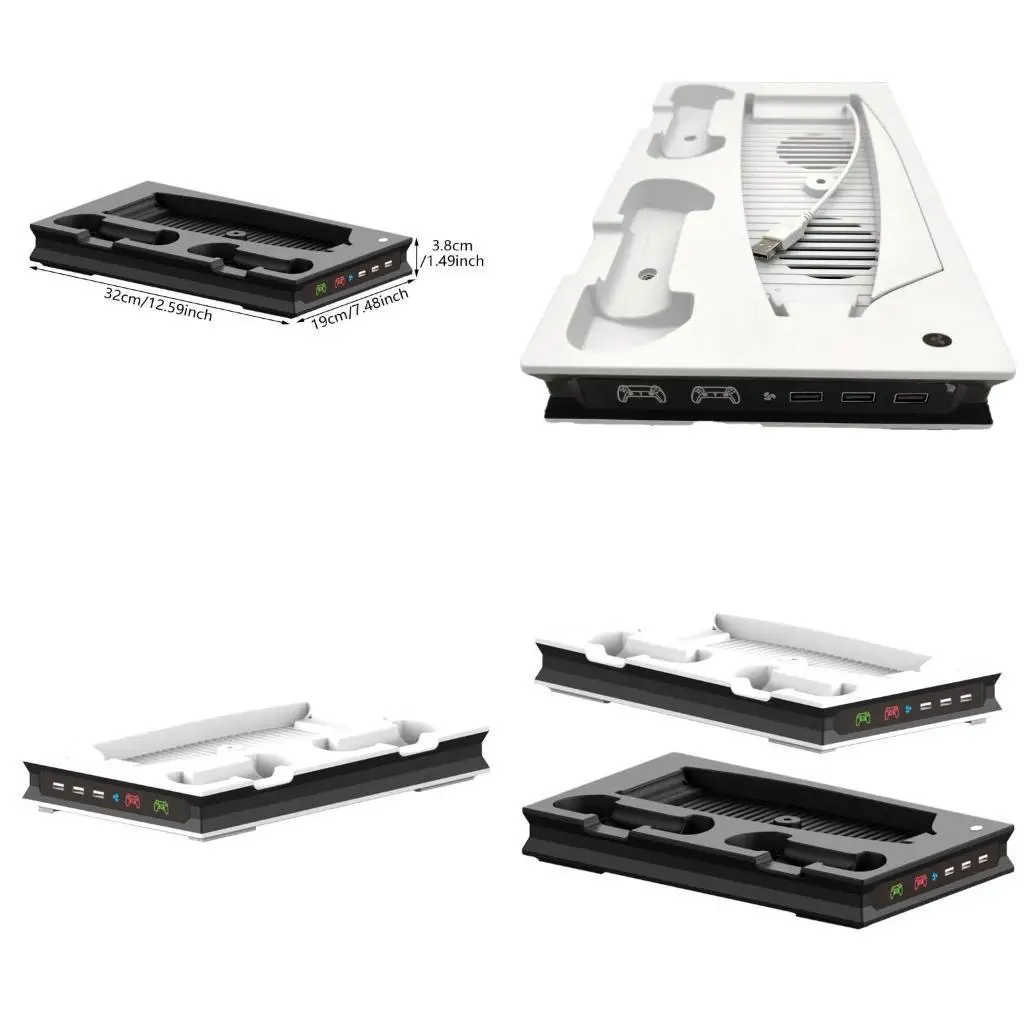 3.8cm
/1.49inch

32cm/12.59inch

19cm/7.48inch