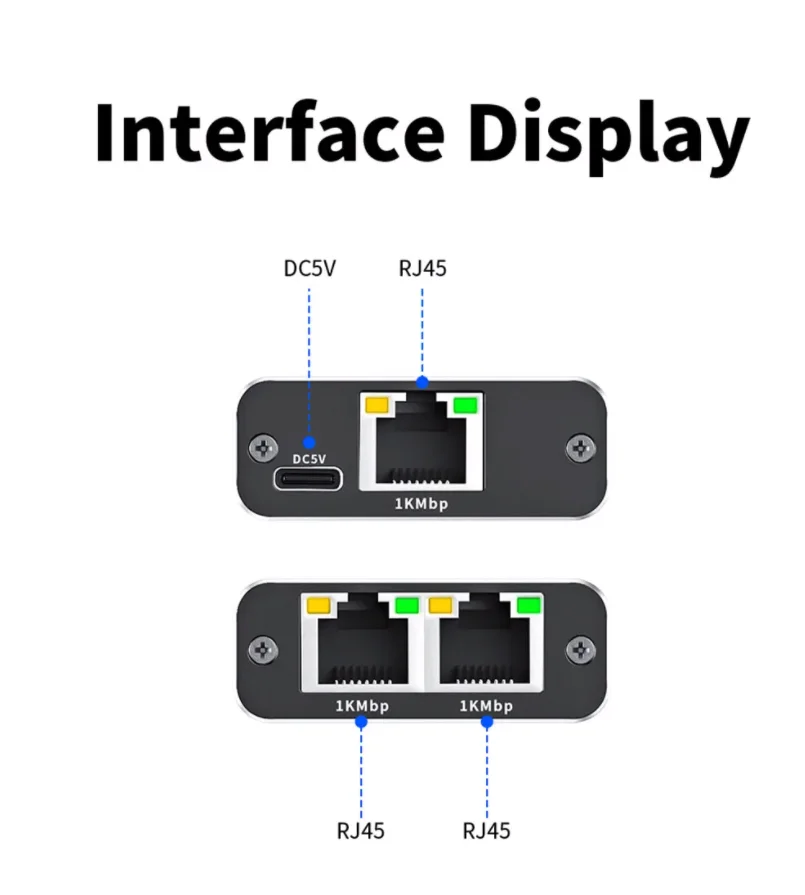 Interface Display

DC5V

RJ45

DC5V

1KMbp

1KMbp

1KMbp

RJ45

RJ45