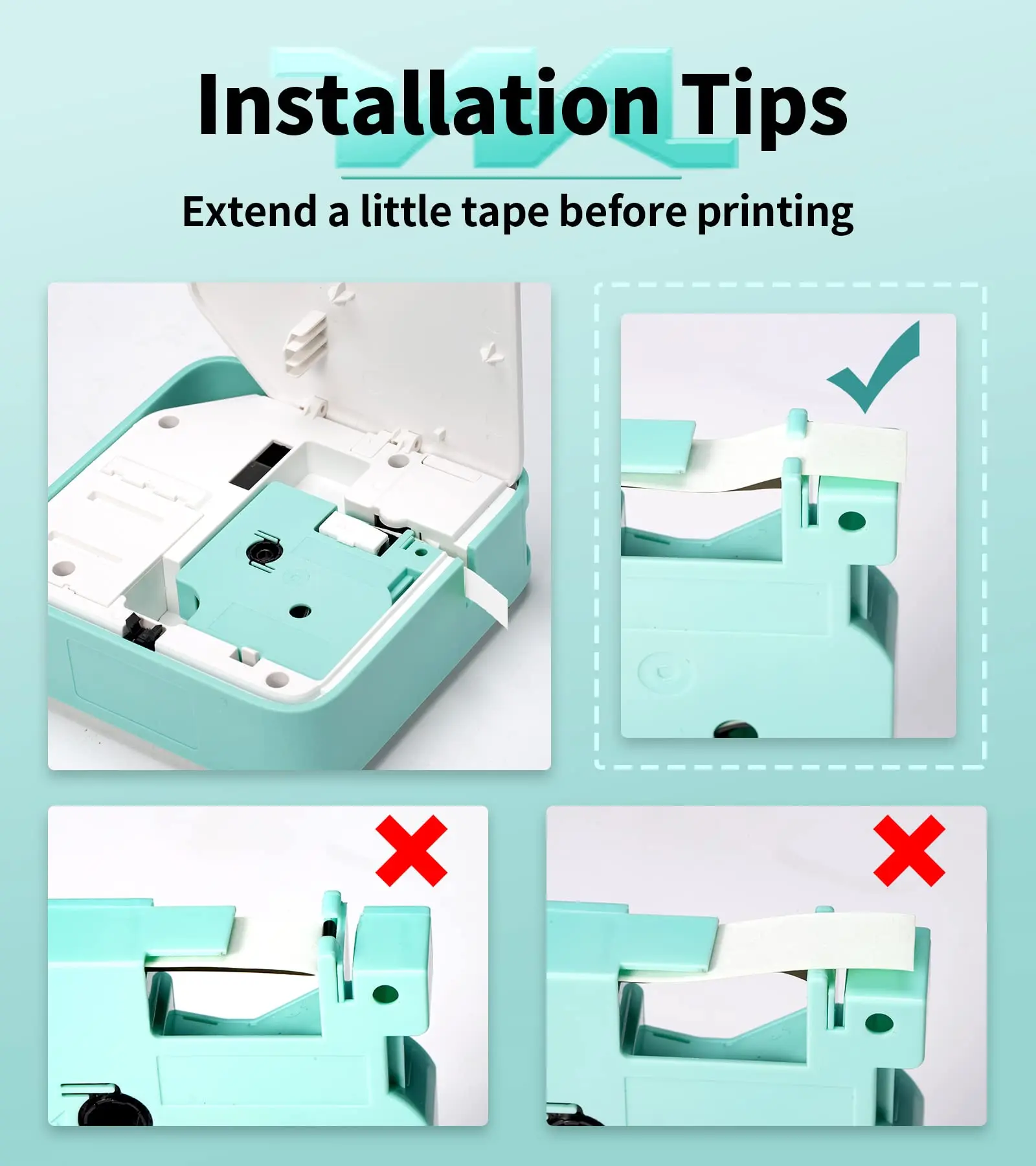 Installation Tips

Extend a little tape before printing