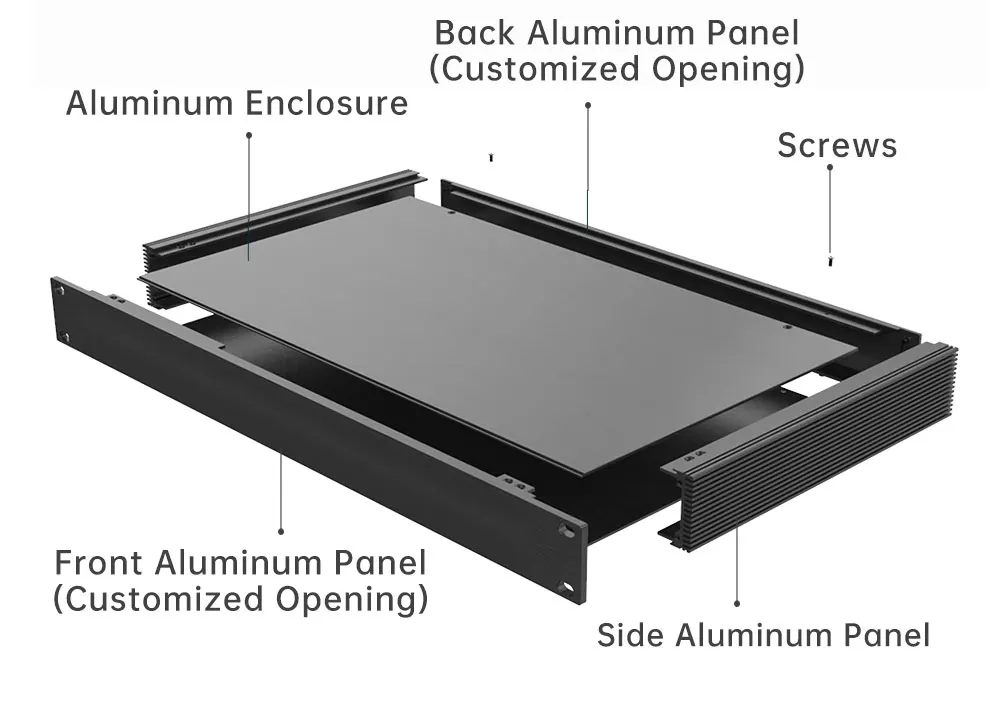 Back Aluminum Panel
(Customized Opening)

Aluminum Enclosure

Screws

Front Aluminum Panel
(Customized Opening)

Side Aluminum Panel