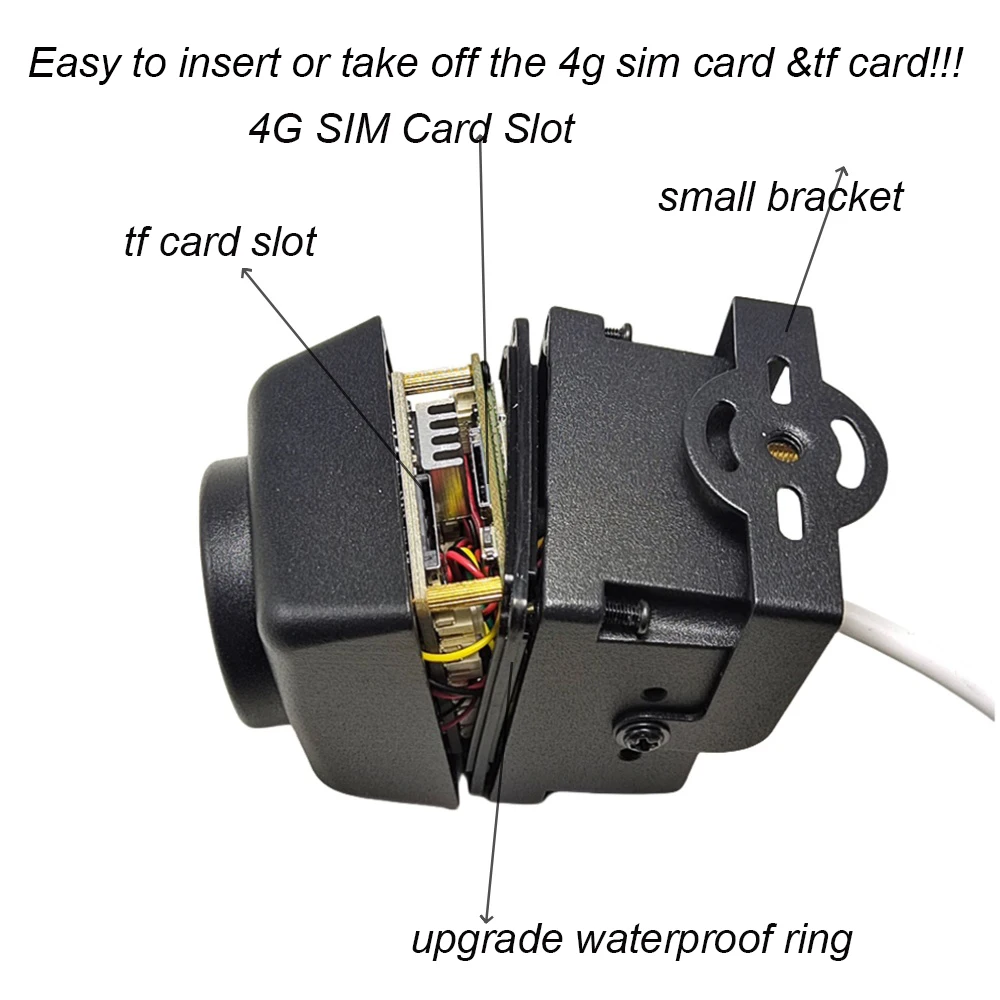 Easy to insert or take off the 4g sim card &tf card!!!

4G SIM Card Slot

small bracket

tf card slot

upgrade waterproof ring