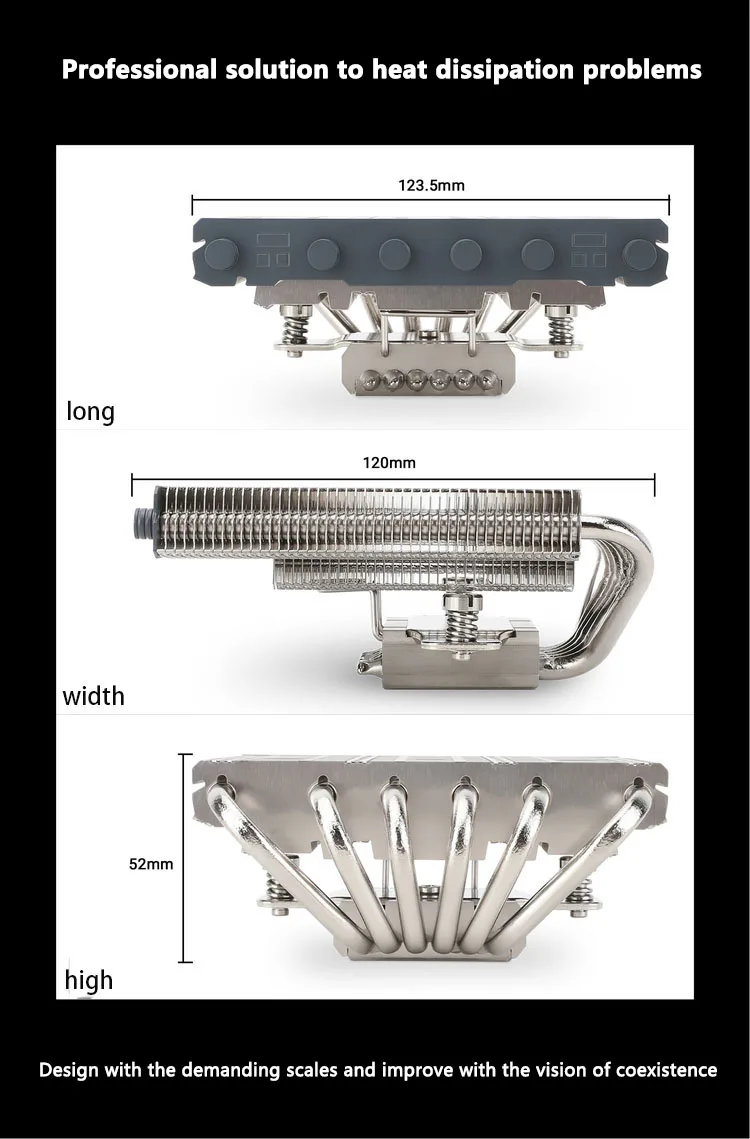 Professional solution to heat dissipation problems

123.5mm

long

120mm

width

52mm

high

Design with the demanding scales and improve with the vision of coexistence