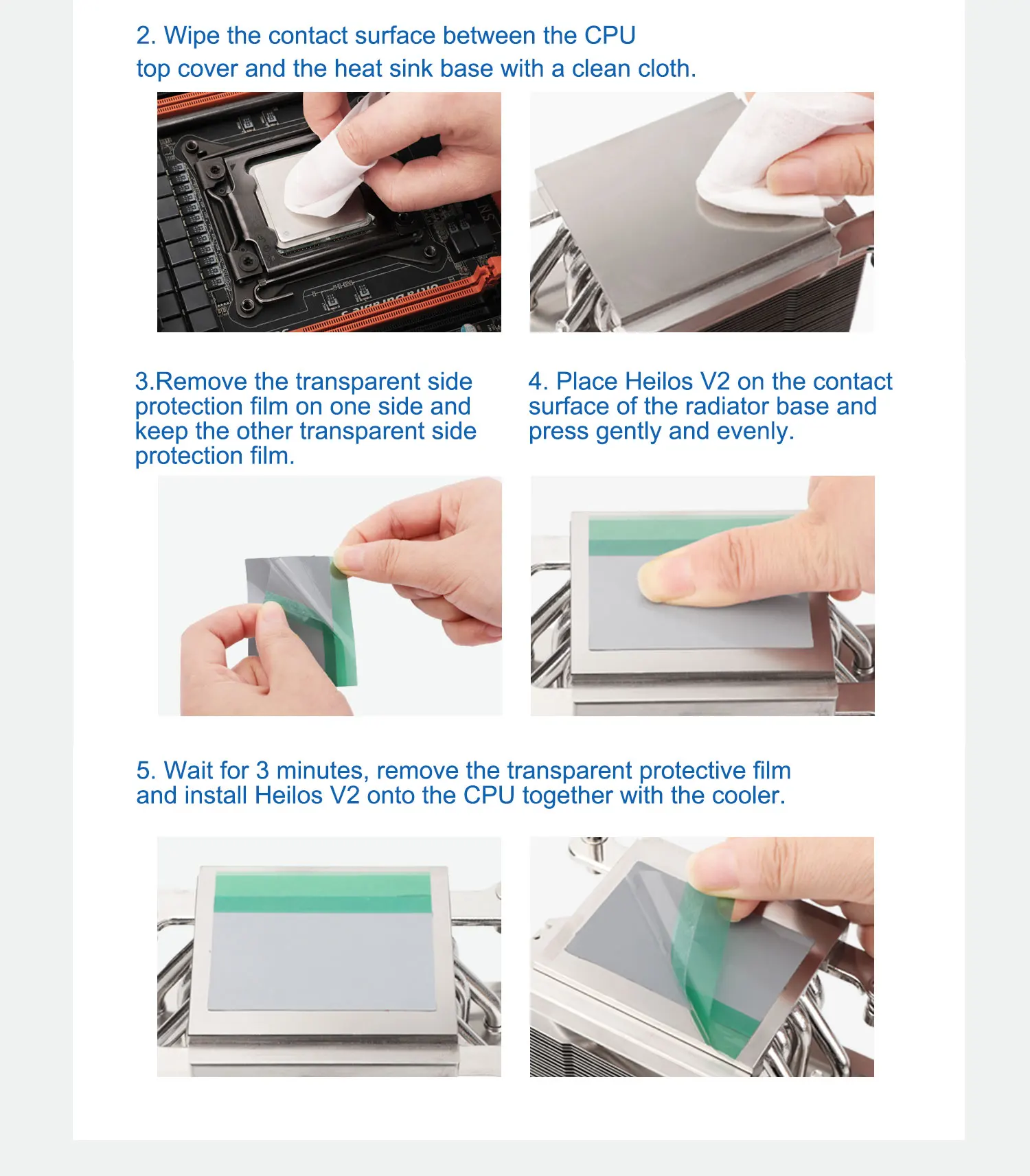 2. Wipe the contact surface between the CPU top cover and the heat sink base with a clean cloth.

3.Remove the transparent side protection film on one side and keep the other transparent side protection film.

4. Place Heilos V2 on the contact surface of the radiator base and press gently and evenly.

5. Wait for 3 minutes, remove the transparent protective film and install Heilos V2 onto the CPU together with the cooler.