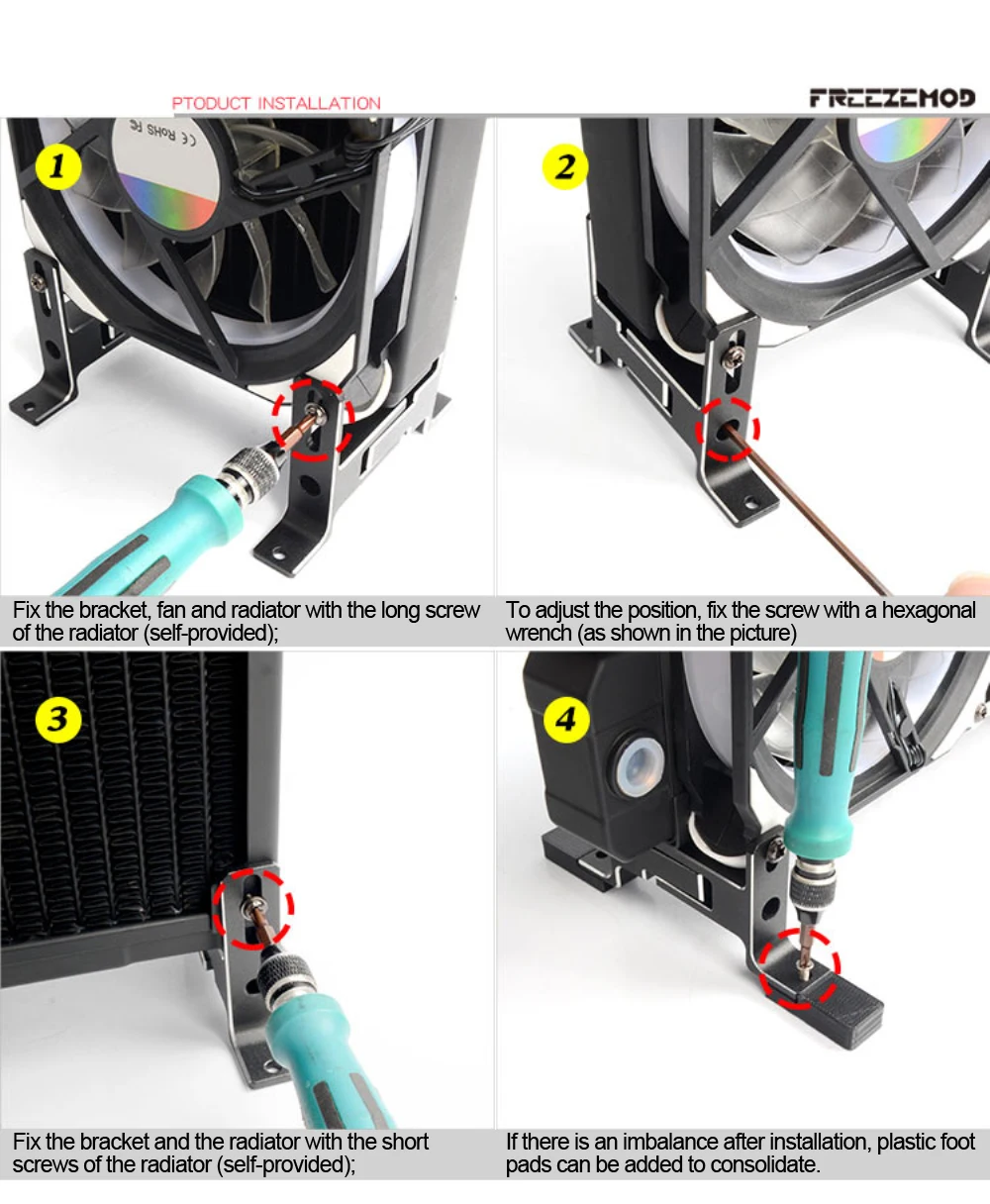 PTODUCT INSTALLATION

FREEZEMOD

1

CE RoHS FC

Fix the bracket, fan and radiator with the long screw of the radiator (self-provided);

2

To adjust the position, fix the screw with a hexagonal wrench (as shown in the picture)

3

Fix the bracket and the radiator with the short screws of the radiator (self-provided);

4

If there is an imbalance after installation, plastic foot pads can be added to consolidate.