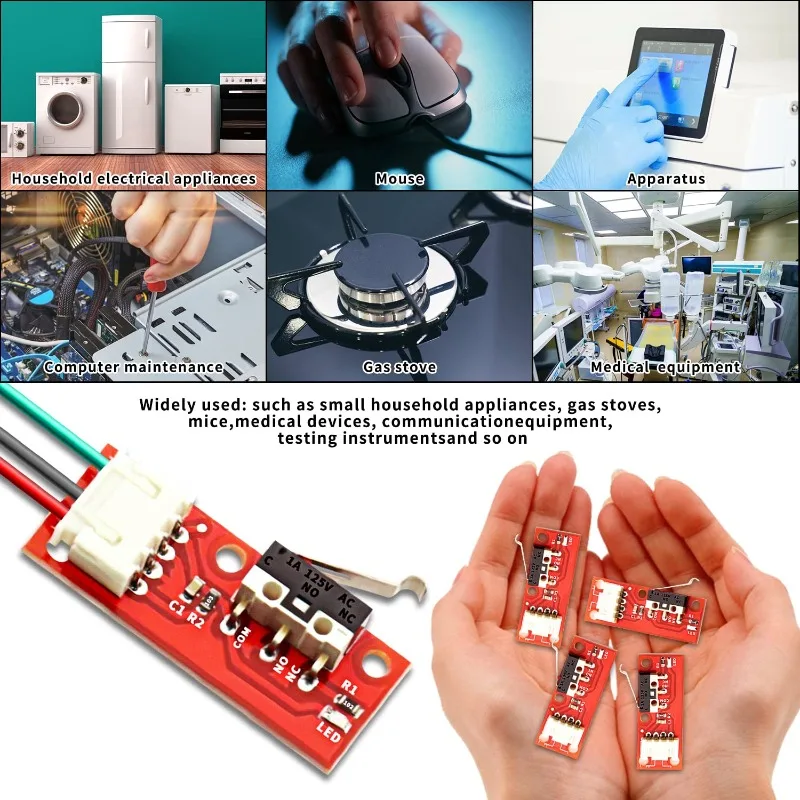 Household electrical appliances

Mouse

Apparatus

Computer maintenance

Gas stove

Medical equipment

Widely used: such as small household appliances, gas stoves, mice,medical devices, communicationequipment, testing instrumentsand so on

C 1A 125V AC NO NC

C1 R2

COM NO NC

R1

LED