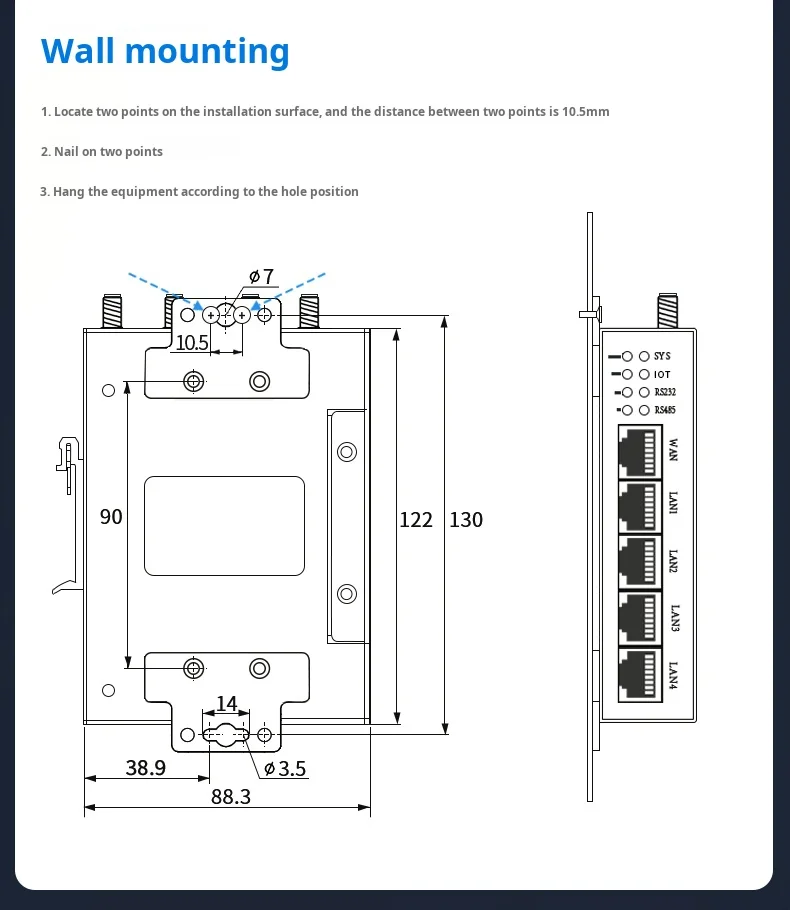 Wall mounting

1. Locate two points on the installation surface, and the distance between two points is 10.5mm

2. Nail on two points

3. Hang the equipment according to the hole position

$\phi 7$

10.5

90

122

130

14

38.9

$\phi 3.5$

88.3

SYS

IOT

RS232

RS485

WAN

LAN1

LAN2

LAN3

LAN4