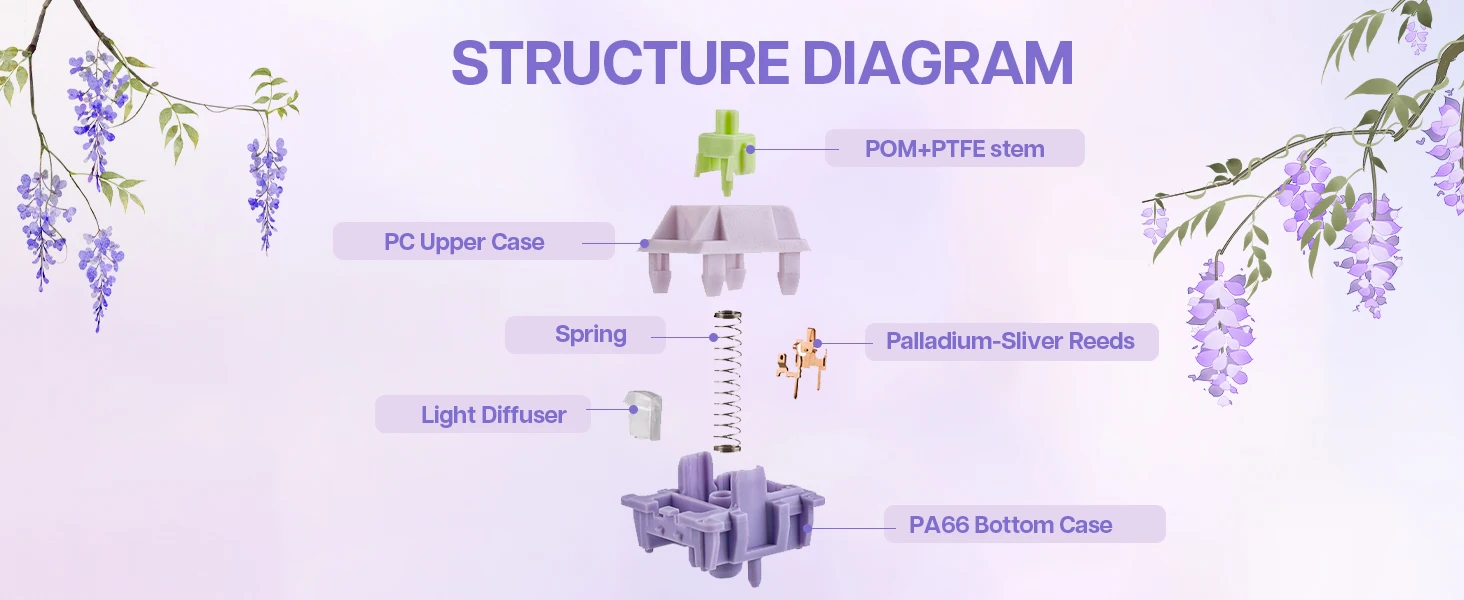 STRUCTURE DIAGRAM

POM+PTFE stem

PC Upper Case

Spring

Palladium-Sliver Reeds

Light Diffuser

PA66 Bottom Case