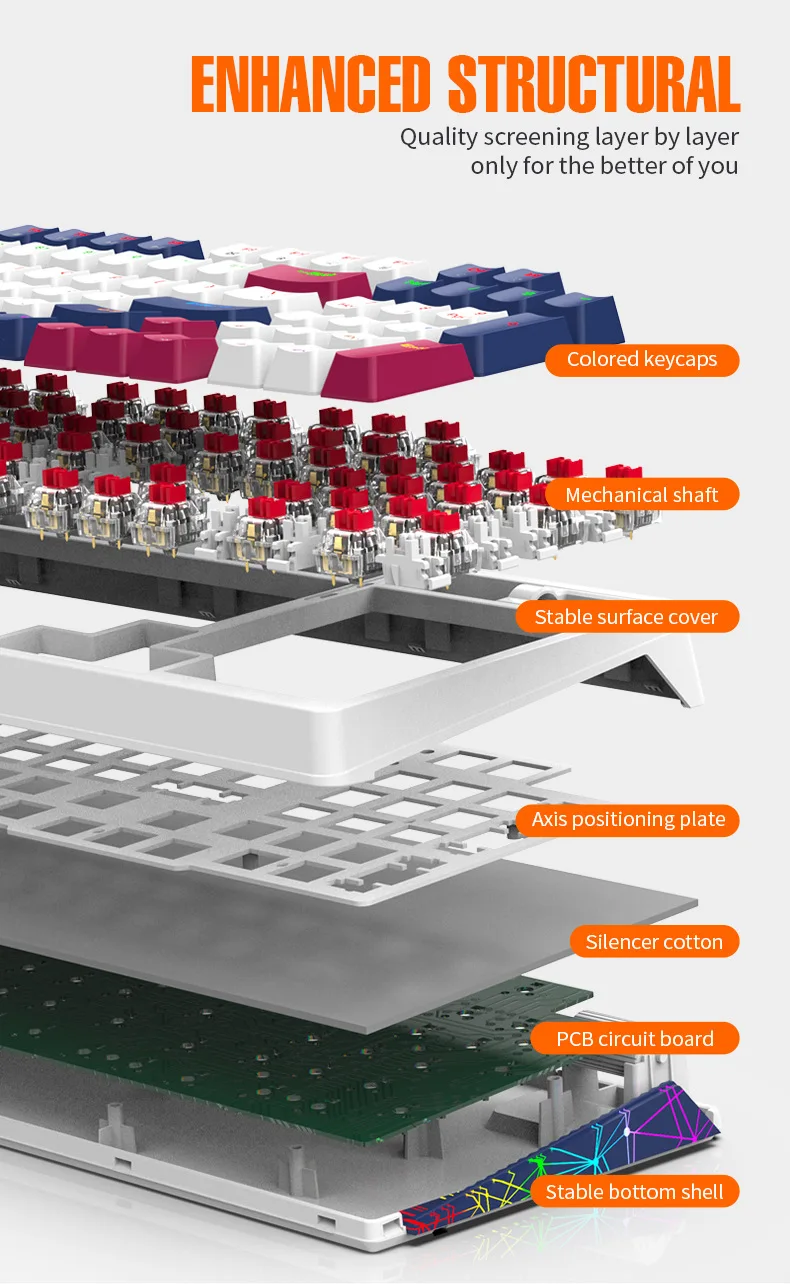 ENHANCED STRUCTURAL

Quality screening layer by layer only for the better of you

Colored keycaps

Mechanical shaft

Stable surface cover

Axis positioning plate

Silencer cotton

PCB circuit board

Stable bottom shell