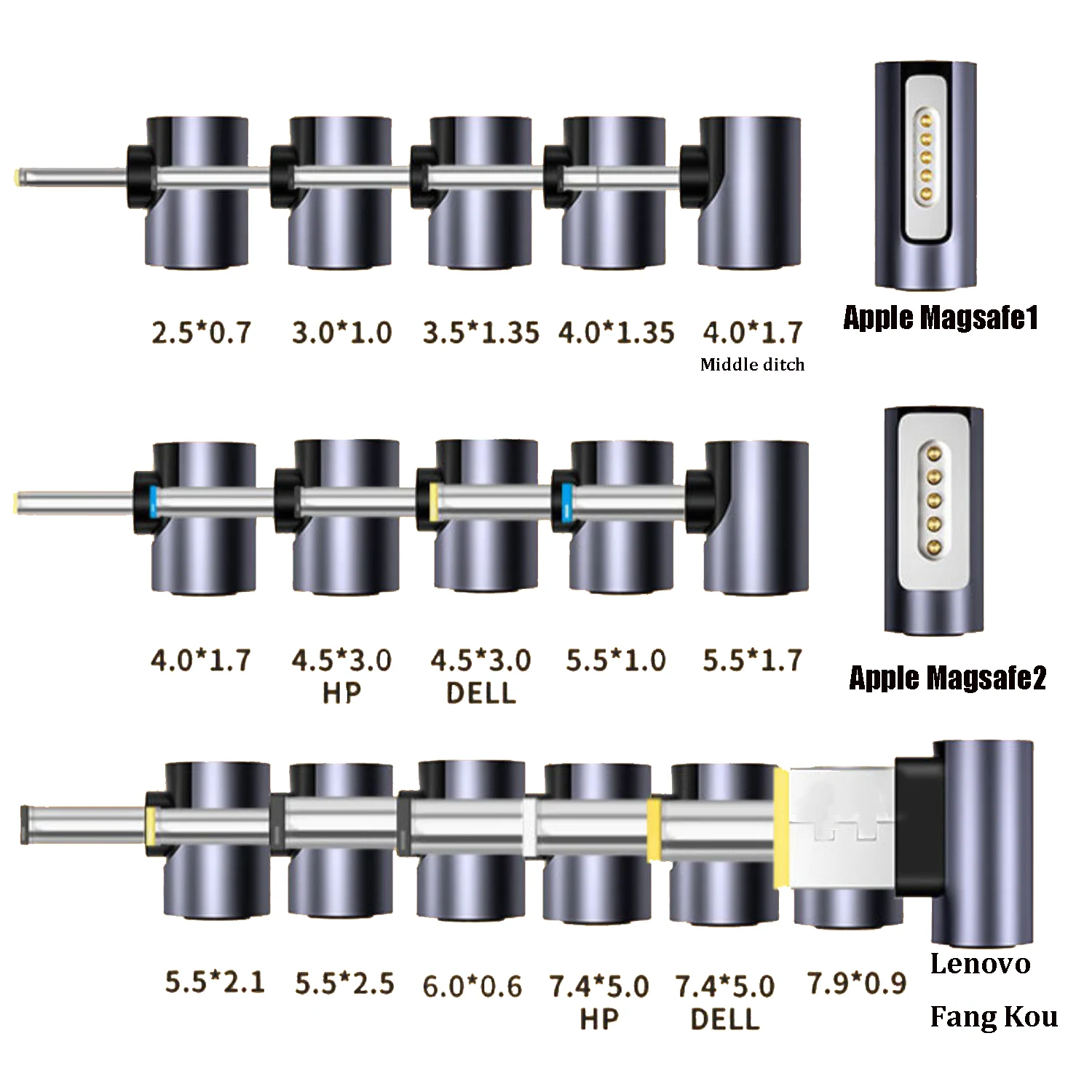 2.5*0.7 3.0*1.0 3.5*1.35 4.0*1.35 4.0*1.7
Middle ditch

Apple Magsafe1

4.0*1.7 4.5*3.0
HP
4.5*3.0
DELL
5.5*1.0 5.5*1.7

Apple Magsafe2

5.5*2.1 5.5*2.5 6.0*0.6 7.4*5.0
HP
7.4*5.0
DELL
7.9*0.9

Lenovo
Fang Kou