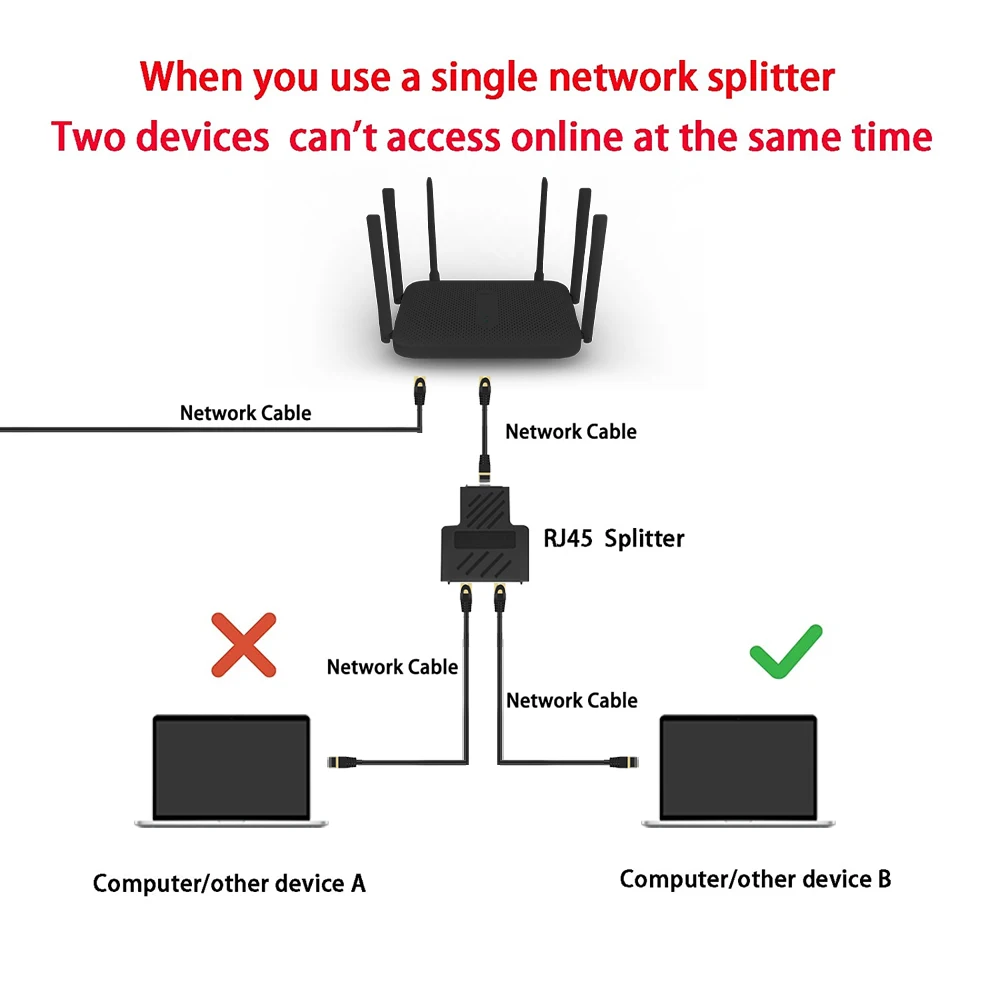 When you use a single network splitter
Two devices  can't access online at the same time

Network Cable

Network Cable

RJ45  Splitter

Network Cable

Network Cable

Computer/other device A

Computer/other device B