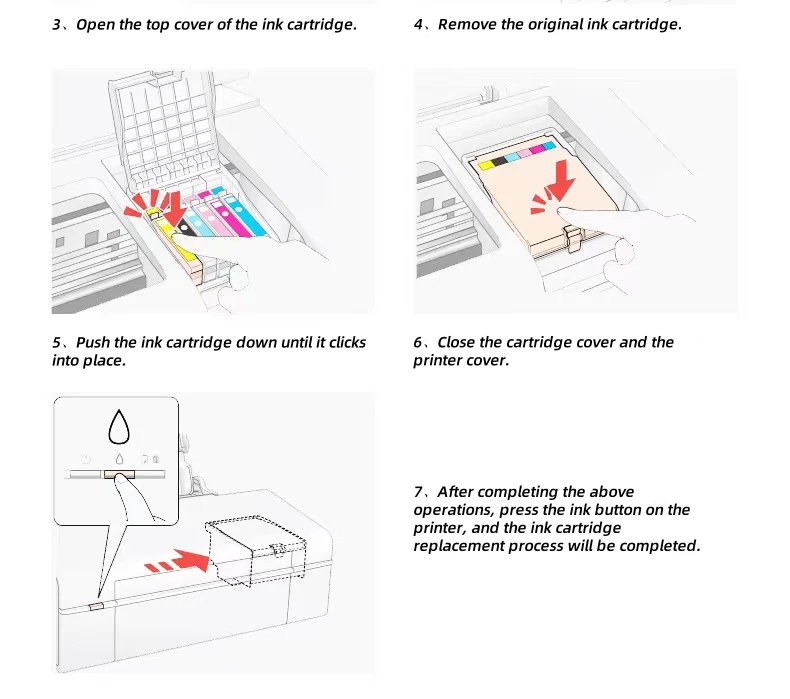 3、Open the top cover of the ink cartridge.

4、Remove the original ink cartridge.

5、Push the ink cartridge down until it clicks into place.

6、Close the cartridge cover and the printer cover.

7、After completing the above operations, press the ink button on the printer, and the ink cartridge replacement process will be completed.