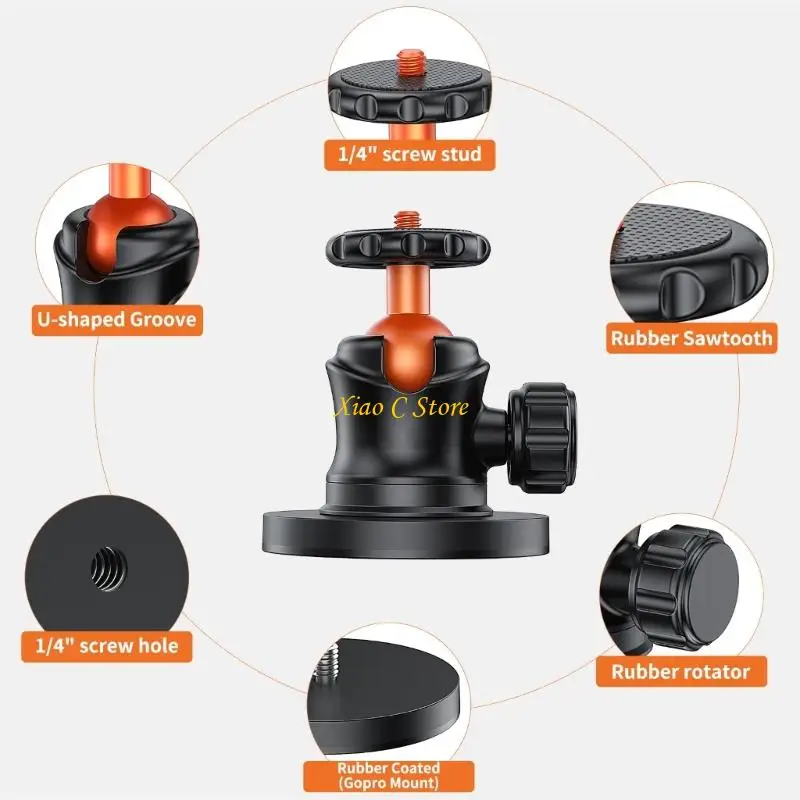 1/4" screw stud

U-shaped Groove

Rubber Sawtooth

Xiao C Store

1/4" screw hole

Rubber rotator

Rubber Coated (Gopro Mount)