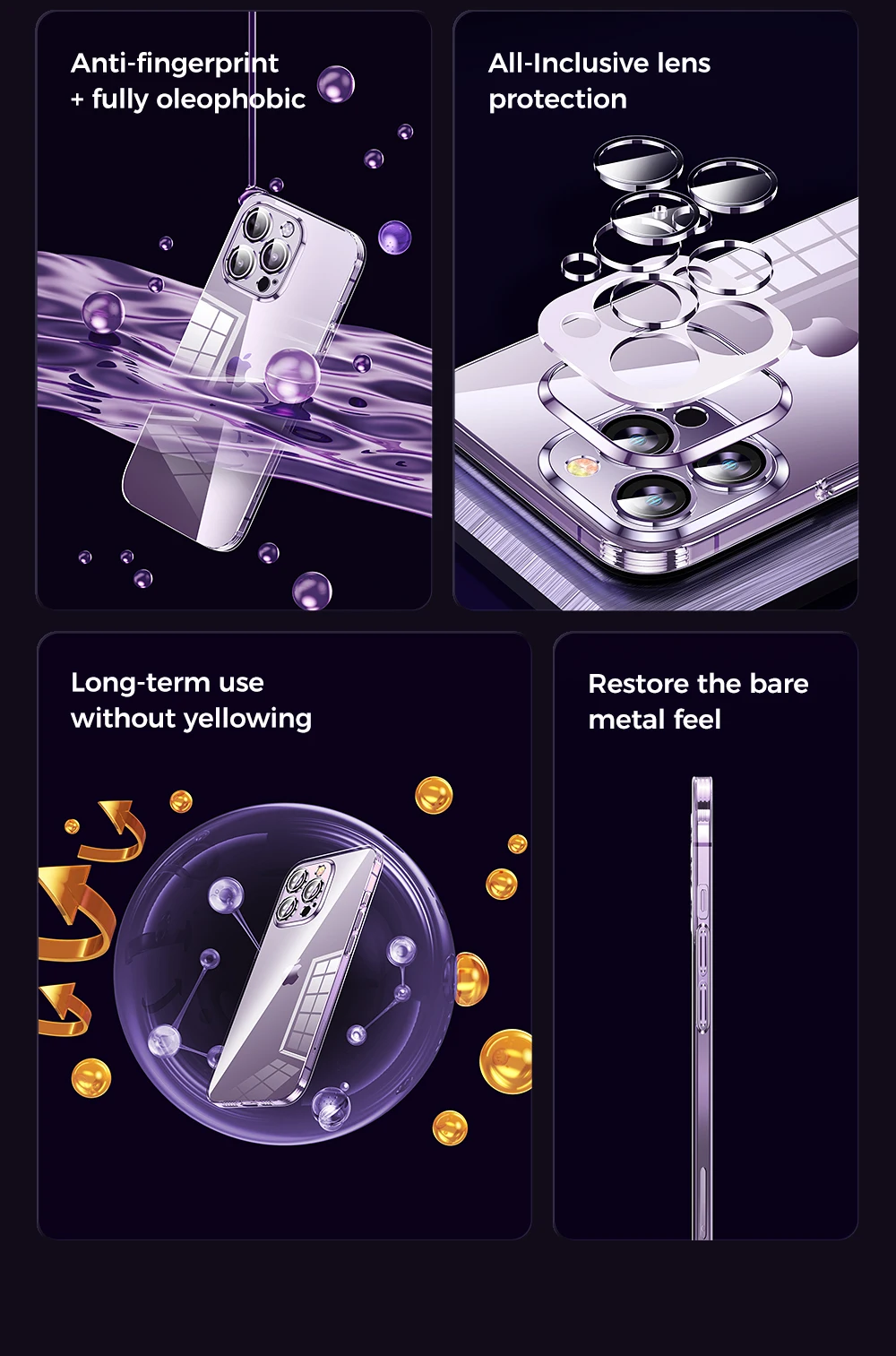 Anti-fingerprint
+ fully oleophobic

All-Inclusive lens
protection

Long-term use
without yellowing

Restore the bare
metal feel