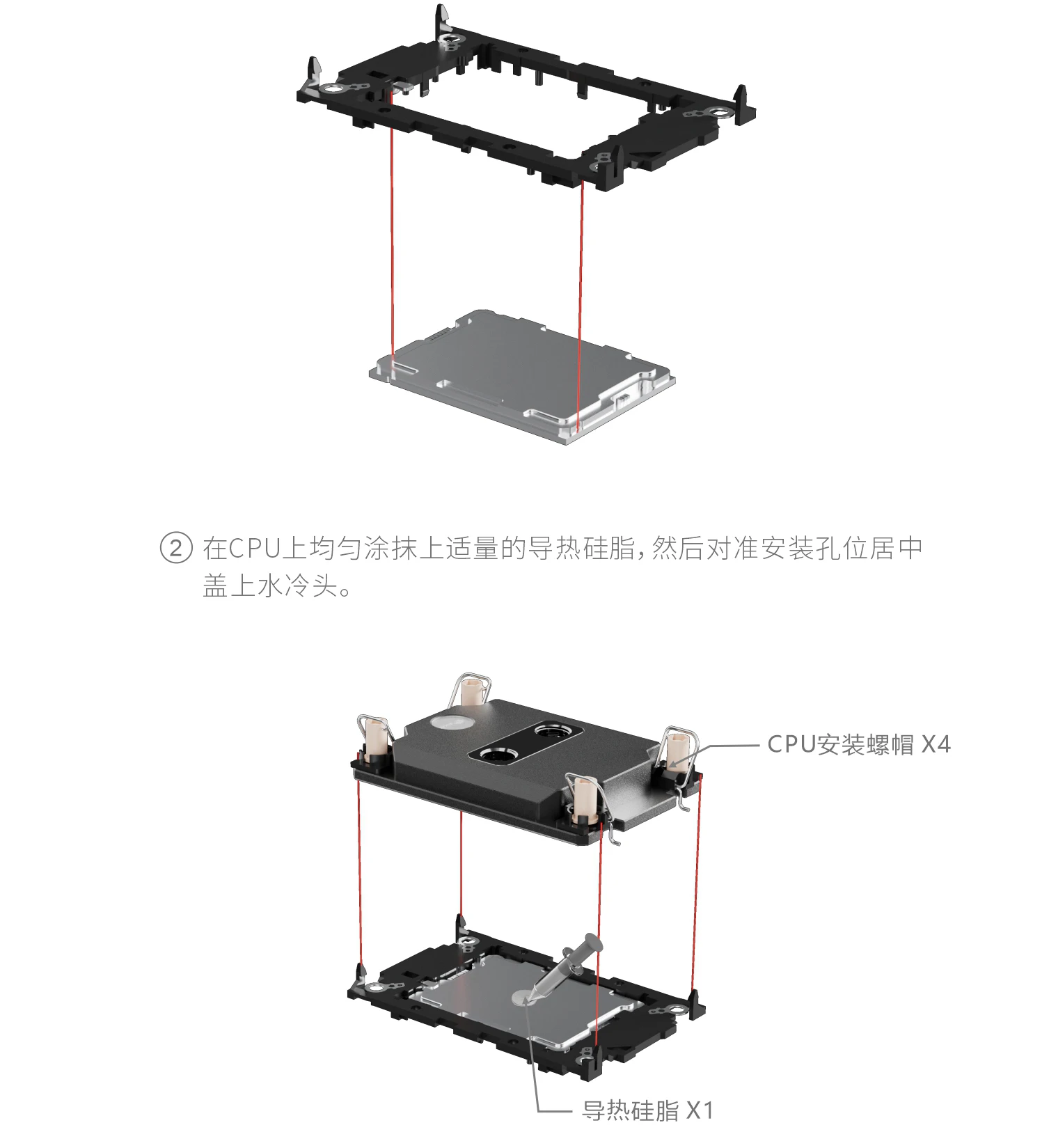 ② 在CPU上均匀涂抹上适量的导热硅脂，然后对准安装孔位居中盖上水冷头。

CPU安装螺帽 X4

导热硅脂 X1