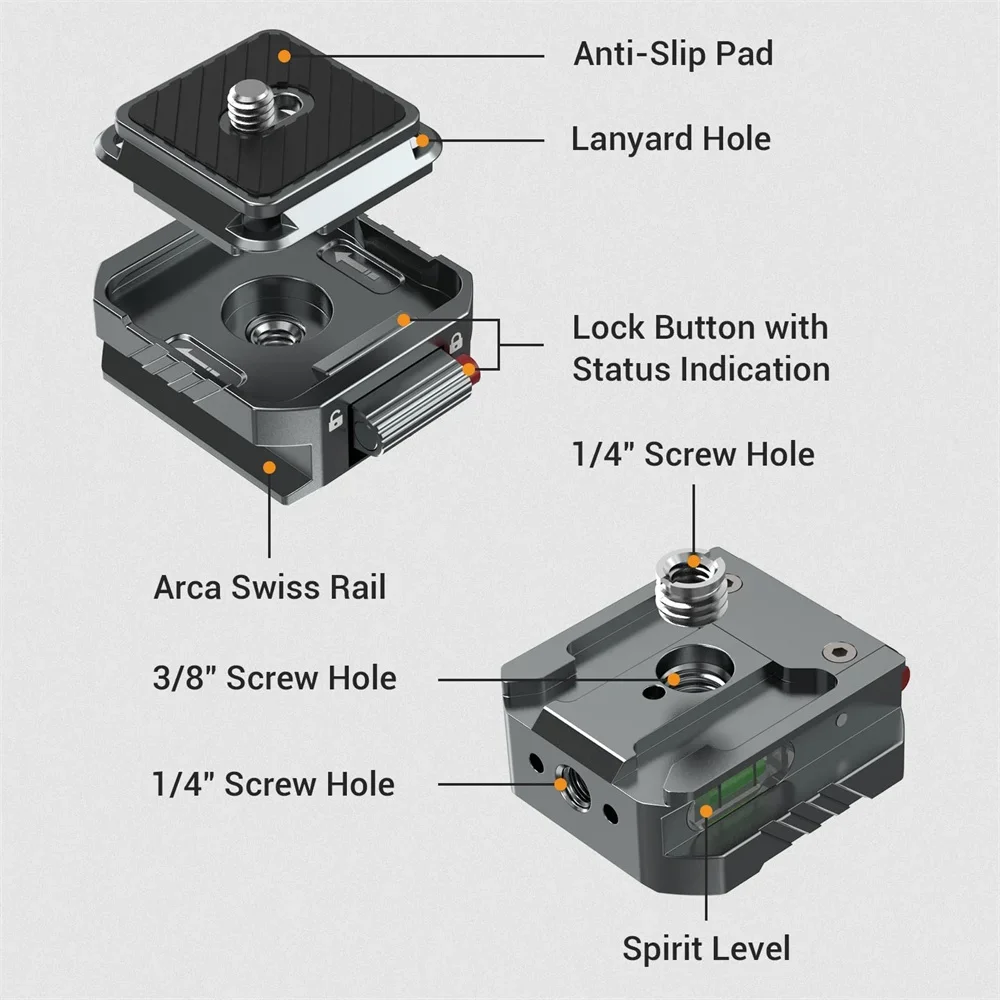 Anti-Slip Pad

Lanyard Hole

Lock Button with Status Indication

1/4" Screw Hole

Arca Swiss Rail

3/8" Screw Hole

1/4" Screw Hole

Spirit Level