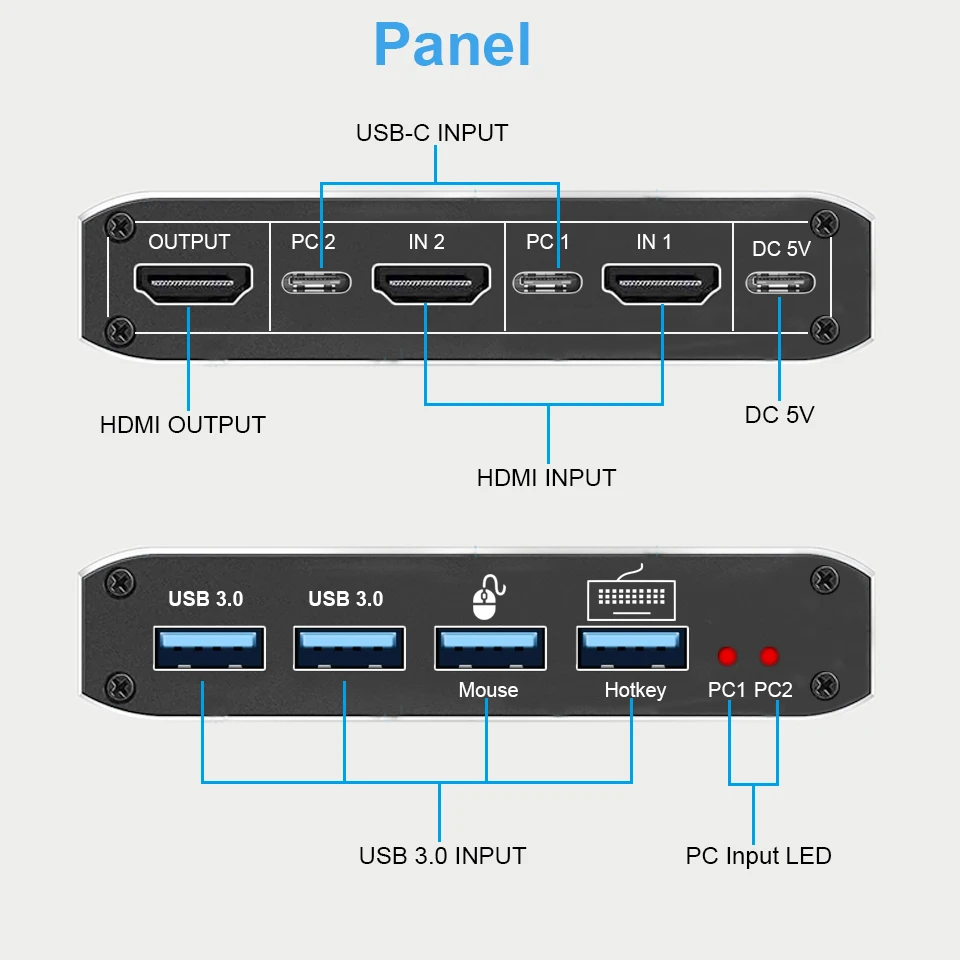 Panel

USB-C INPUT

OUTPUT PC 2 IN 2 PC 1 IN 1 DC 5V

HDMI OUTPUT

DC 5V

HDMI INPUT

USB 3.0 USB 3.0

Mouse Hotkey PC1 PC2

USB 3.0 INPUT

PC Input LED