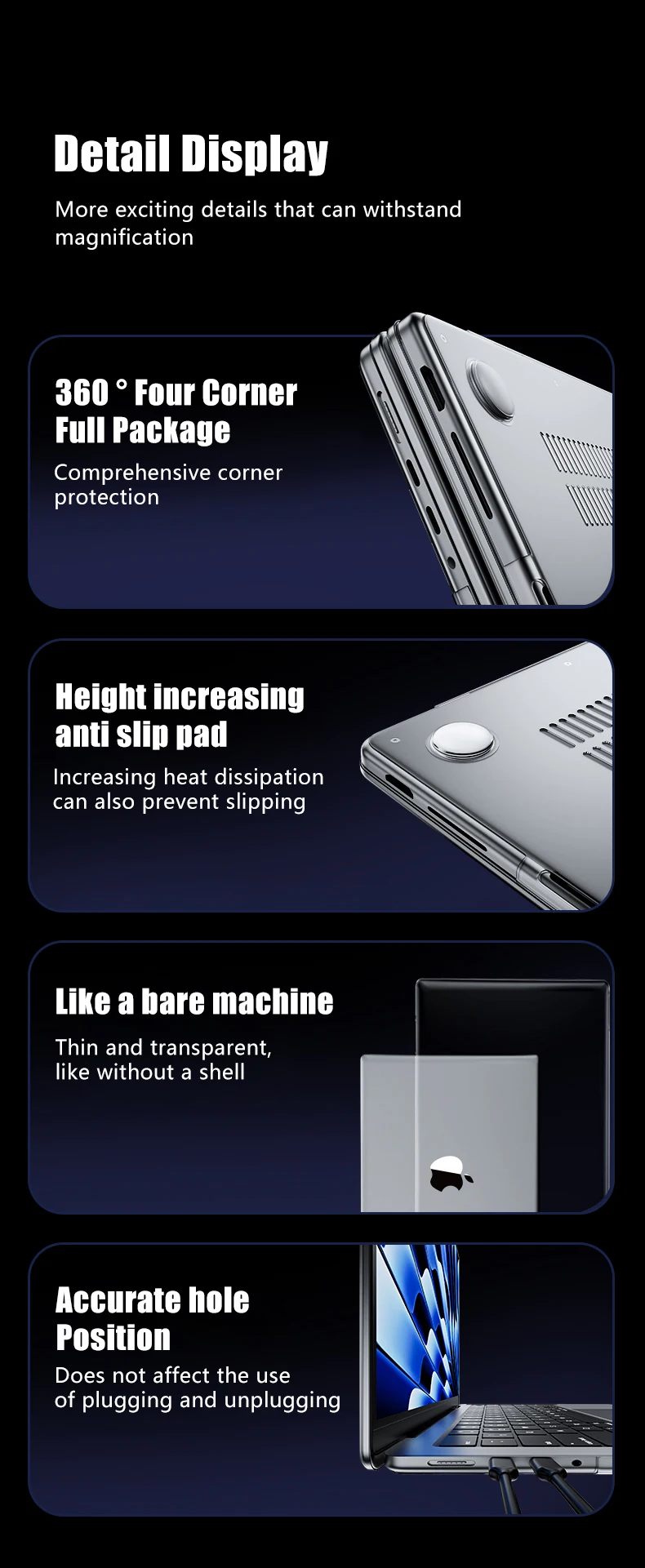 Detail Display

More exciting details that can withstand magnification

360 ° Four Corner Full Package

Comprehensive corner protection

Height increasing anti slip pad

Increasing heat dissipation can also prevent slipping

Like a bare machine

Thin and transparent, like without a shell

Accurate hole Position

Does not affect the use of plugging and unplugging