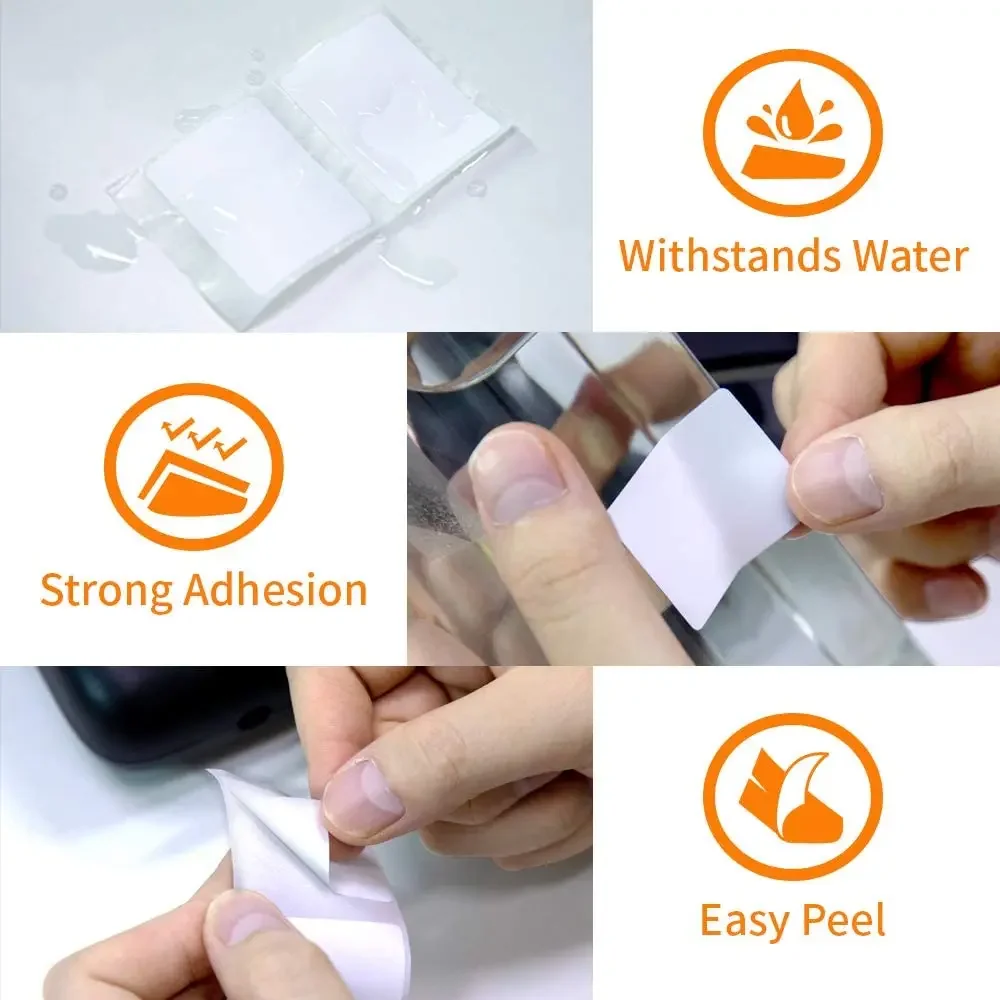 Withstands Water

Strong Adhesion

Easy Peel