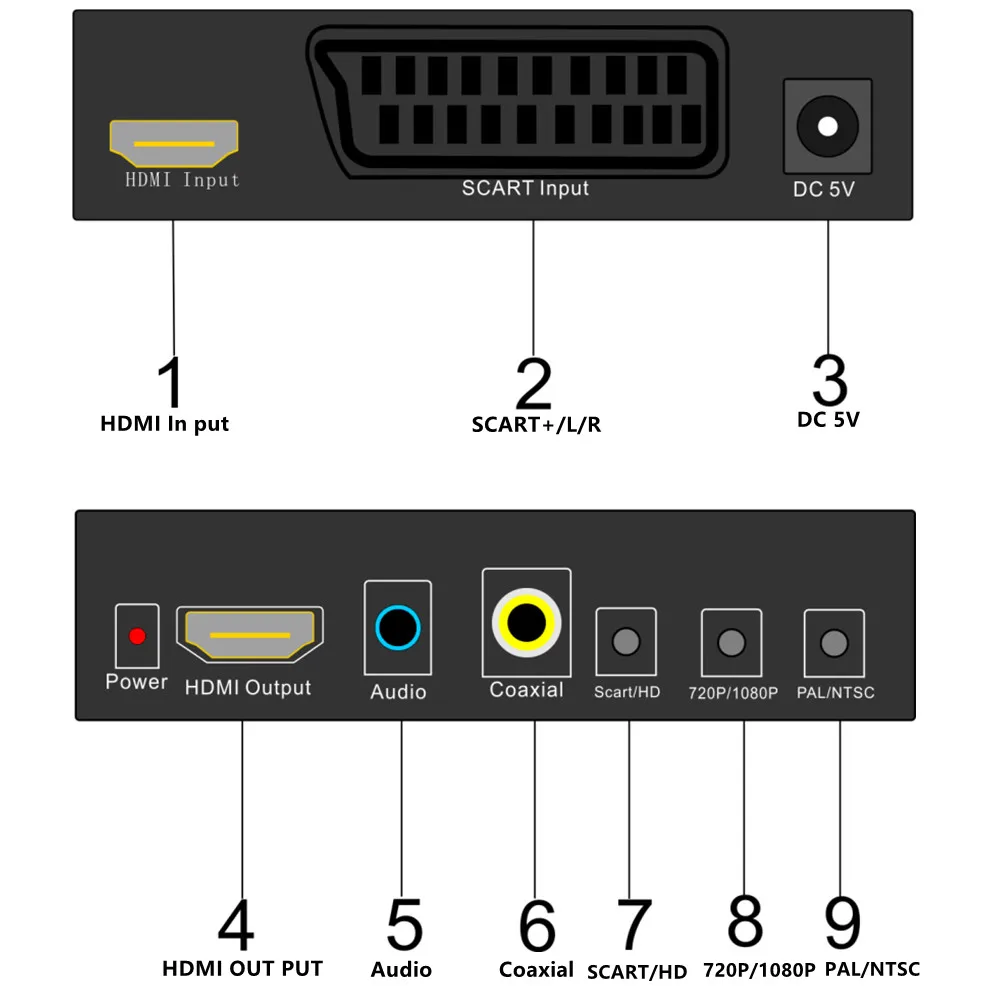 HDMI Input
SCART Input
DC 5V

1
HDMI In put

2
SCART+/L/R

3
DC 5V

Power
HDMI Output
Audio
Coaxial
Scart/HD
720P/1080P
PAL/NTSC

4
HDMI OUT PUT

5
Audio

6
Coaxial

7
SCART/HD

8
720P/1080P

9
PAL/NTSC