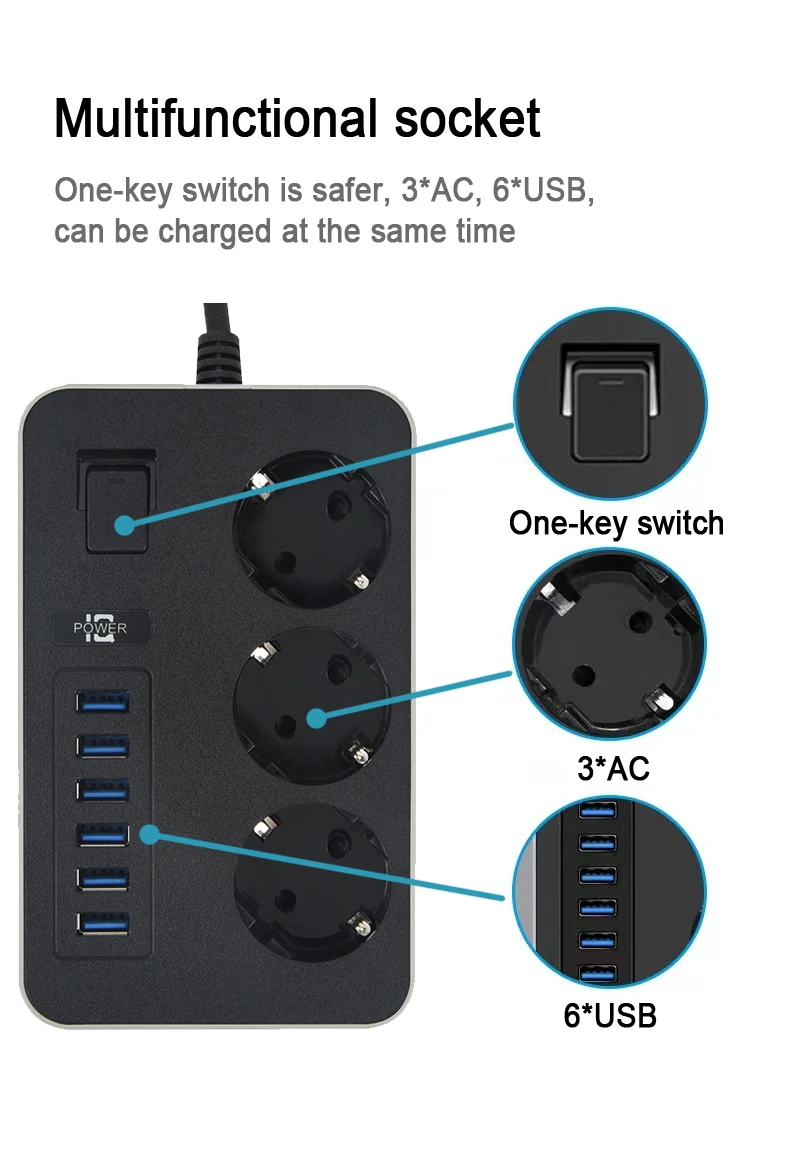 Multifunctional socket

One-key switch is safer, 3*AC, 6*USB, can be charged at the same time

IQ POWER

One-key switch

3*AC

6*USB