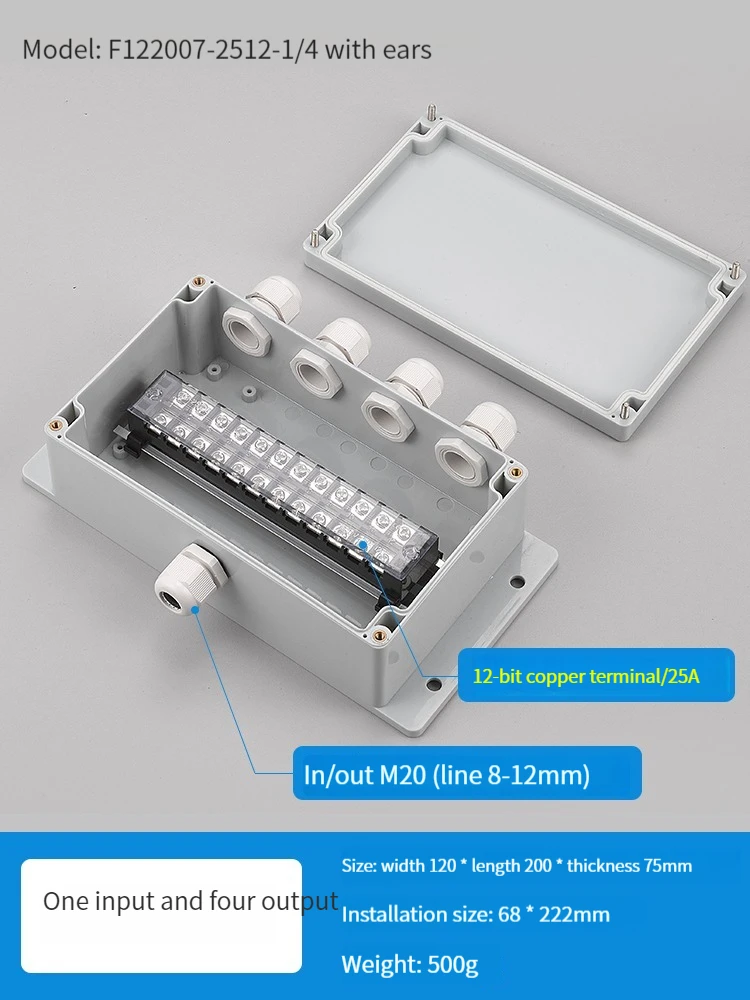 Model: F122007-2512-1/4 with ears

12-bit copper terminal/25A

In/out M20 (line 8-12mm)

One input and four output

Size: width 120 * length 200 * thickness 75mm

Installation size: 68 * 222mm

Weight: 500g