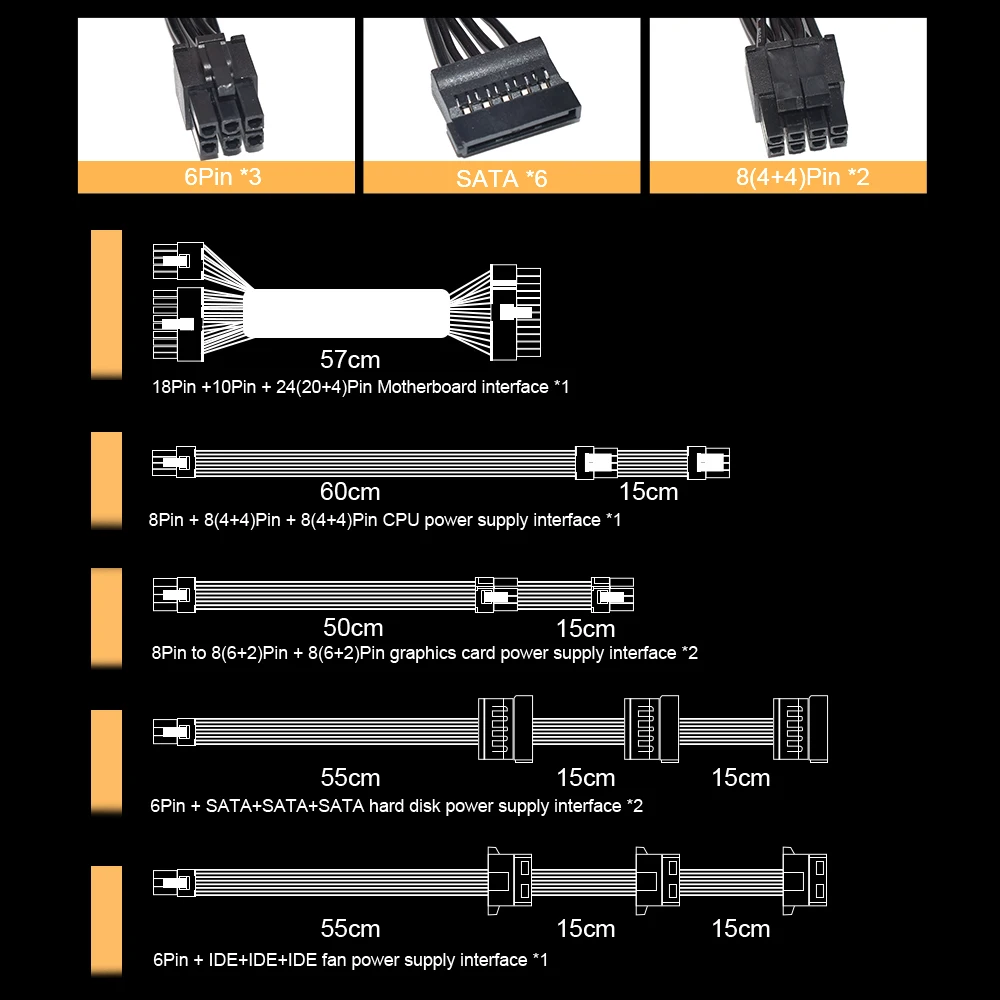 6Pin *3

SATA *6

8(4+4)Pin *2

57cm
18Pin +10Pin + 24(20+4)Pin Motherboard interface *1

60cm
15cm
8Pin + 8(4+4)Pin + 8(4+4)Pin CPU power supply interface *1

50cm
15cm
8Pin to 8(6+2)Pin + 8(6+2)Pin graphics card power supply interface *2

55cm
15cm
15cm
6Pin + SATA+SATA+SATA hard disk power supply interface *2

55cm
15cm
15cm
6Pin + IDE+IDE+IDE fan power supply interface *1