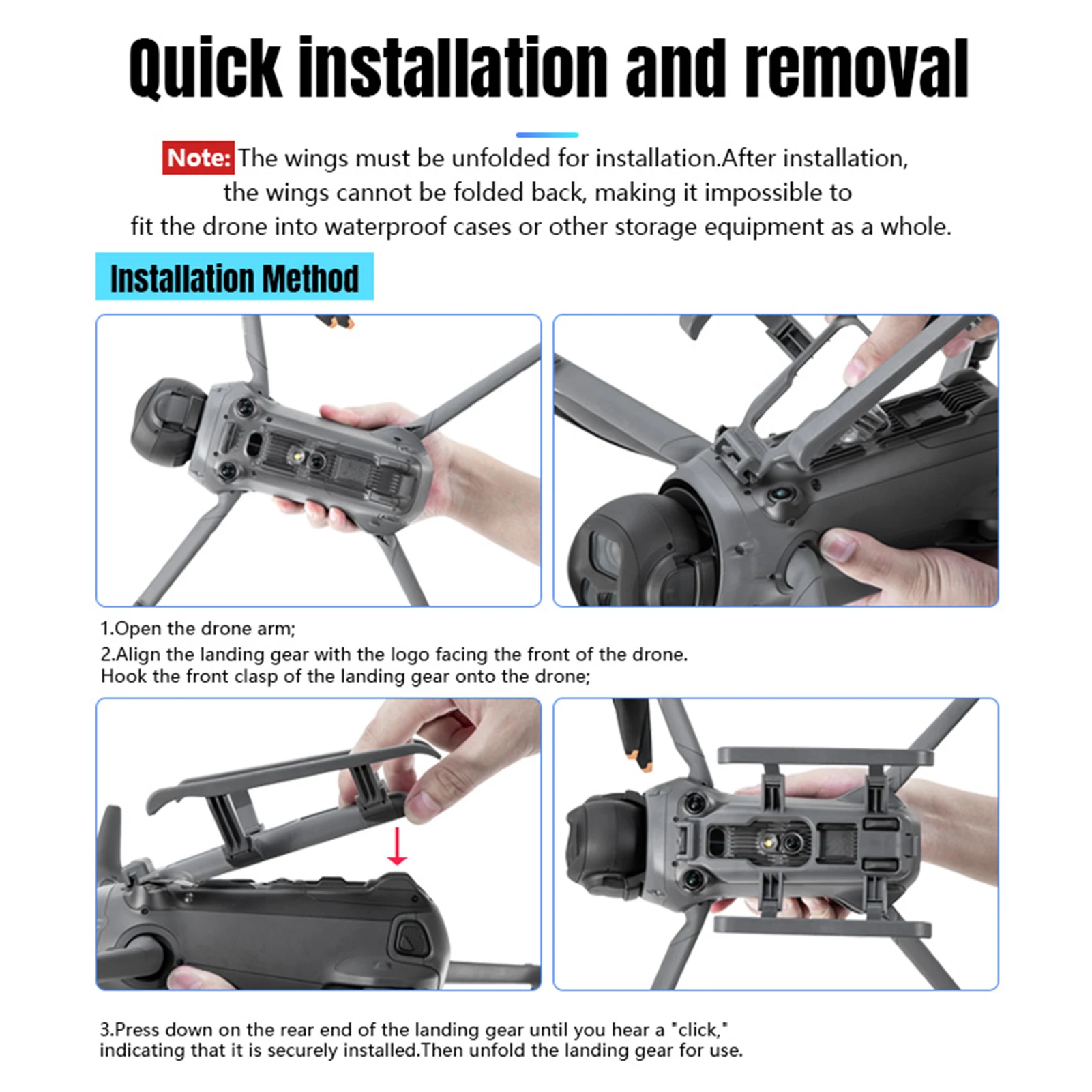 Quick installation and removal

Note: The wings must be unfolded for installation.After installation, the wings cannot be folded back, making it impossible to fit the drone into waterproof cases or other storage equipment as a whole.

Installation Method

1.Open the drone arm;
2.Align the landing gear with the logo facing the front of the drone. Hook the front clasp of the landing gear onto the drone;

3.Press down on the rear end of the landing gear until you hear a "click," indicating that it is securely installed.Then unfold the landing gear for use.