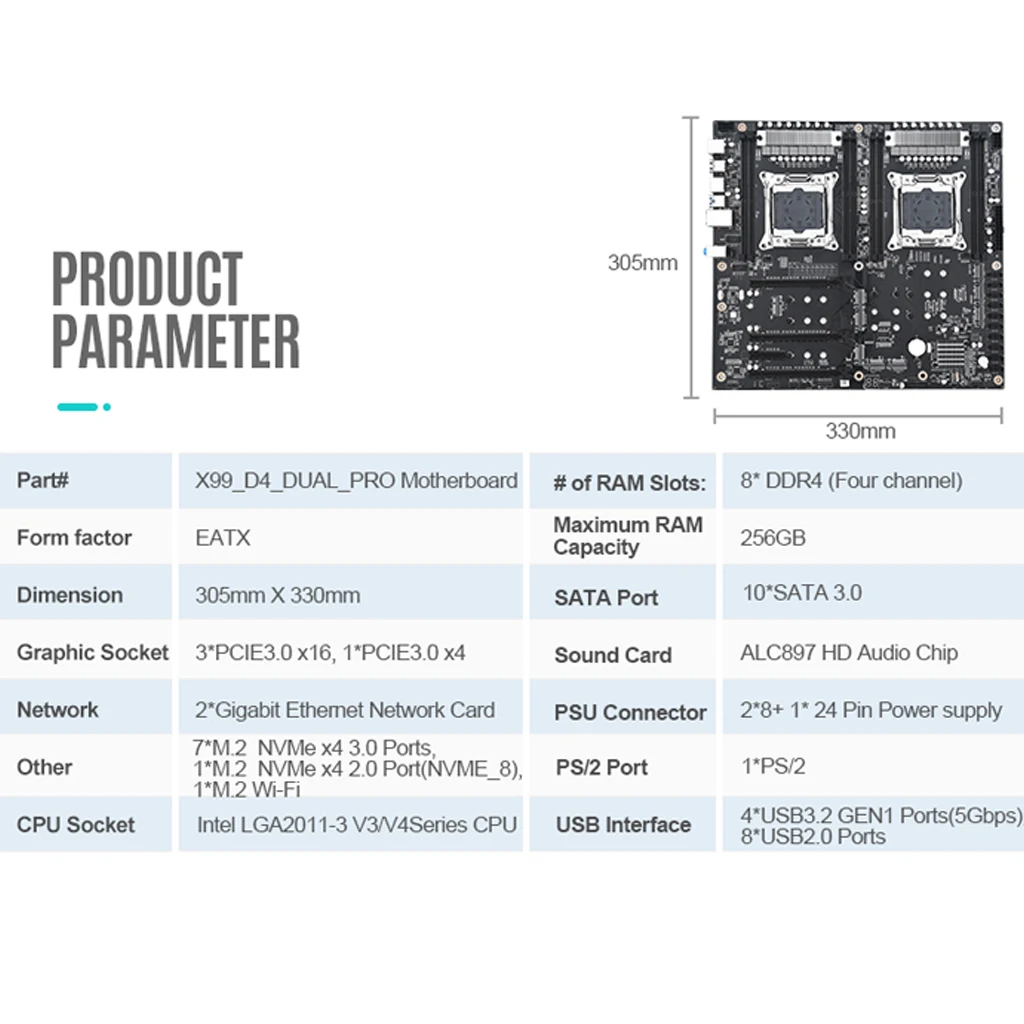 PRODUCT PARAMETER

305mm

330mm

| Part# | X99_D4_DUAL_PRO Motherboard | # of RAM Slots: | 8* DDR4 (Four channel) |
|---|---|---|---|
| Form factor | EATX | Maximum RAM Capacity | 256GB |
| Dimension | 305mm X 330mm | SATA Port | 10*SATA 3.0 |
| Graphic Socket | 3*PCIE3.0 x16, 1*PCIE3.0 x4 | Sound Card | ALC897 HD Audio Chip |
| Network | 2*Gigabit Ethernet Network Card | PSU Connector | 2*8+ 1* 24 Pin Power supply |
| Other | 7*M.2 NVMe x4 3.0 Ports, 1*M.2 NVMe x4 2.0 Port(NVME_8), 1*M.2 Wi-Fi | PS/2 Port | 1*PS/2 |
| CPU Socket | Intel LGA2011-3 V3/V4Series CPU | USB Interface | 4*USB3.2 GEN1 Ports(5Gbps) 8*USB2.0 Ports |